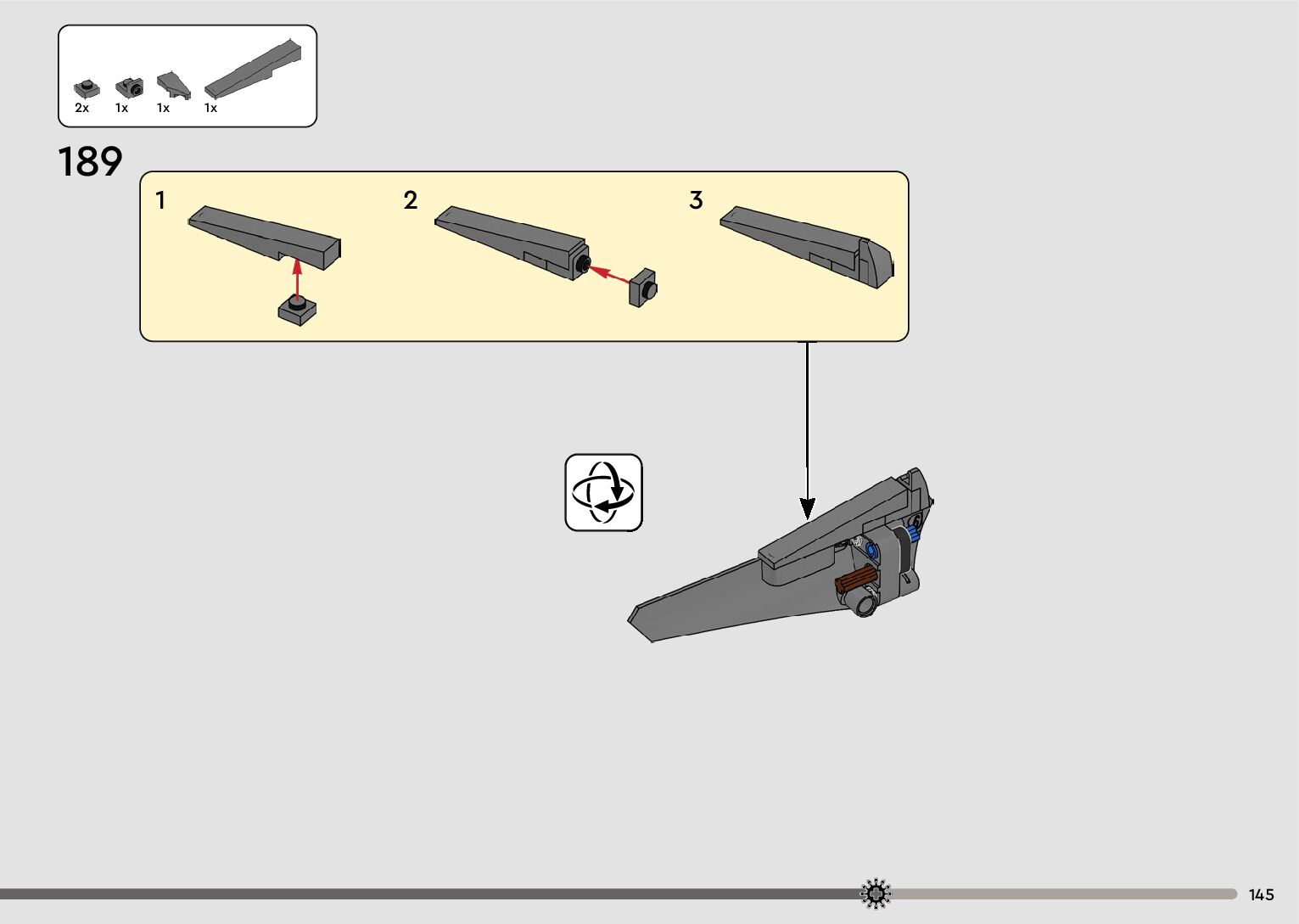 2x 1x 1x 1x

189

1

2

3

145