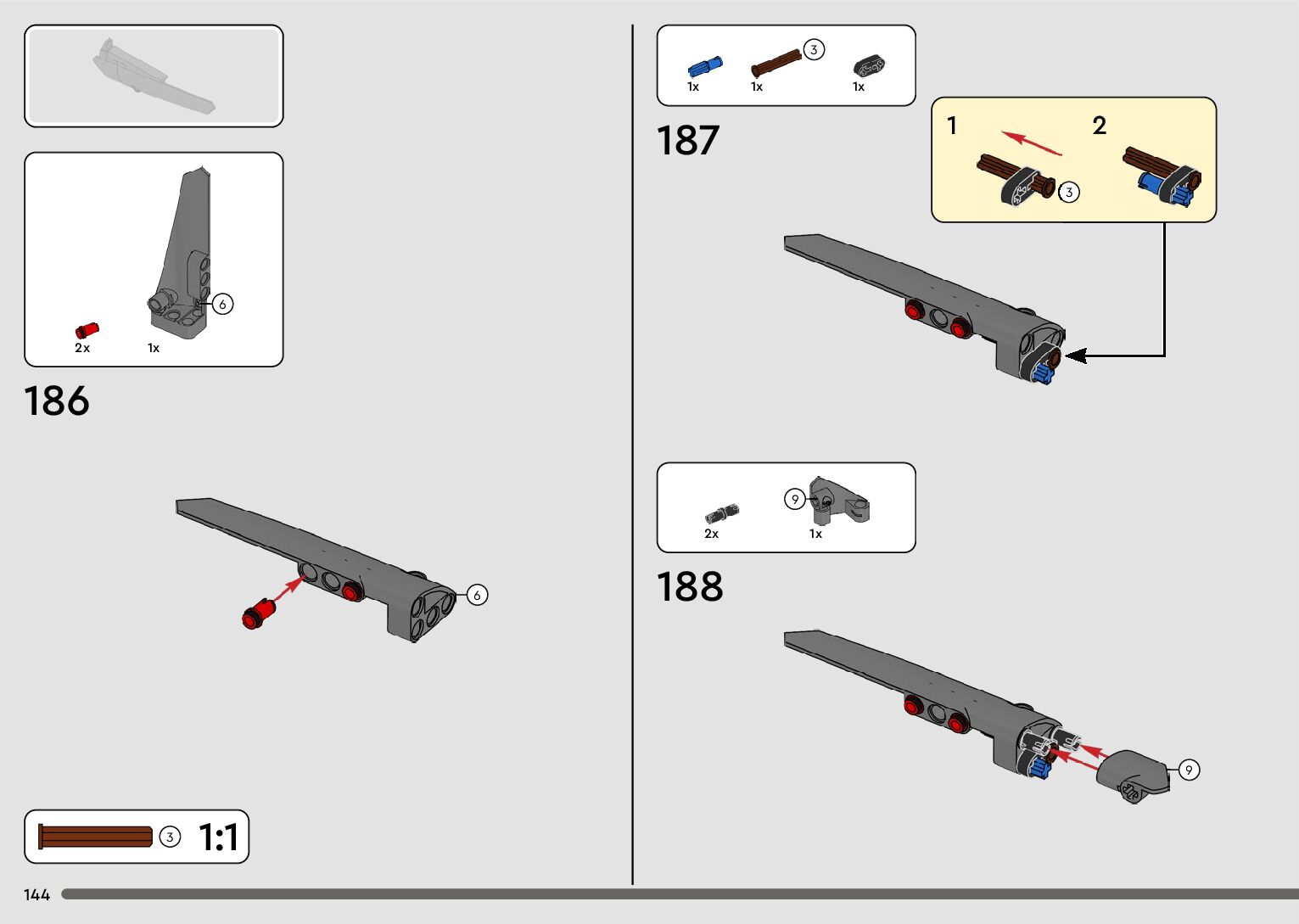 6
2x
1x

186

6

3
1:1

144

3
1x
1x
1x

187

1
2
3

9
2x
1x

188

9