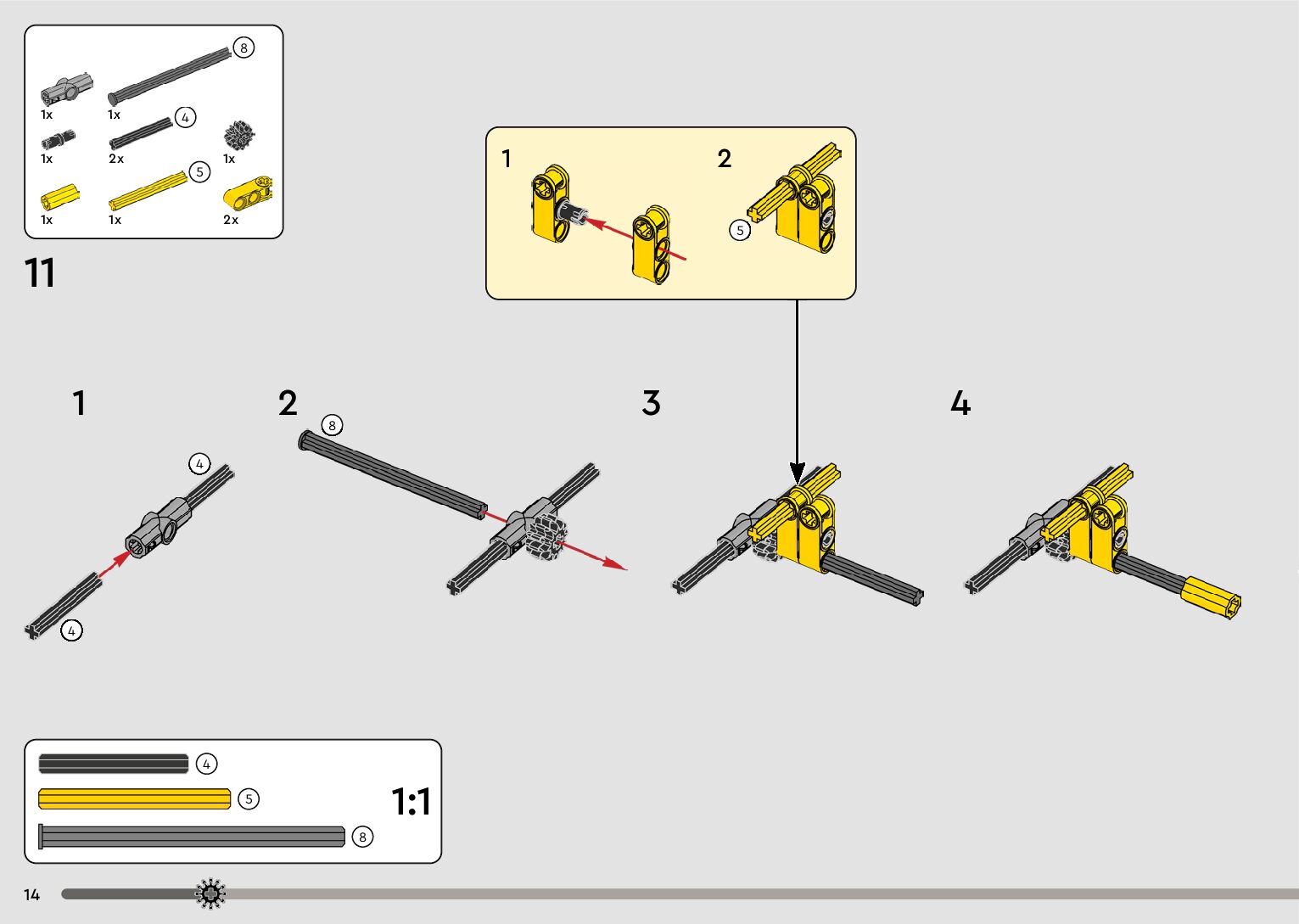 8
1x
1x
4
1x
2x
1x
5
1x
1x
2x

11

1
2
5

1
4
4

2
8

3

4

4
5
8
1:1

14