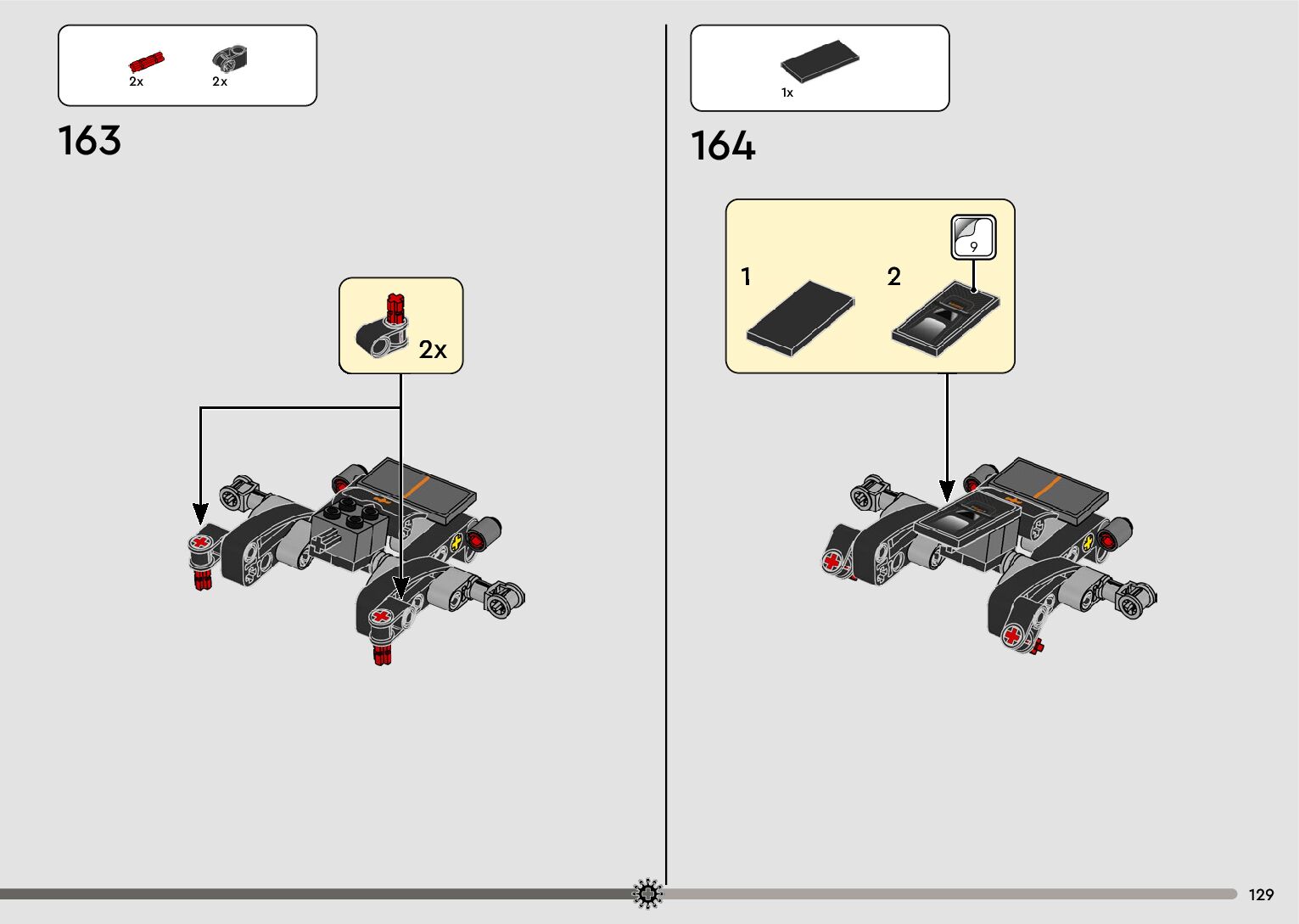 2x 2x

163

2x

1x

164

1

2

9

129