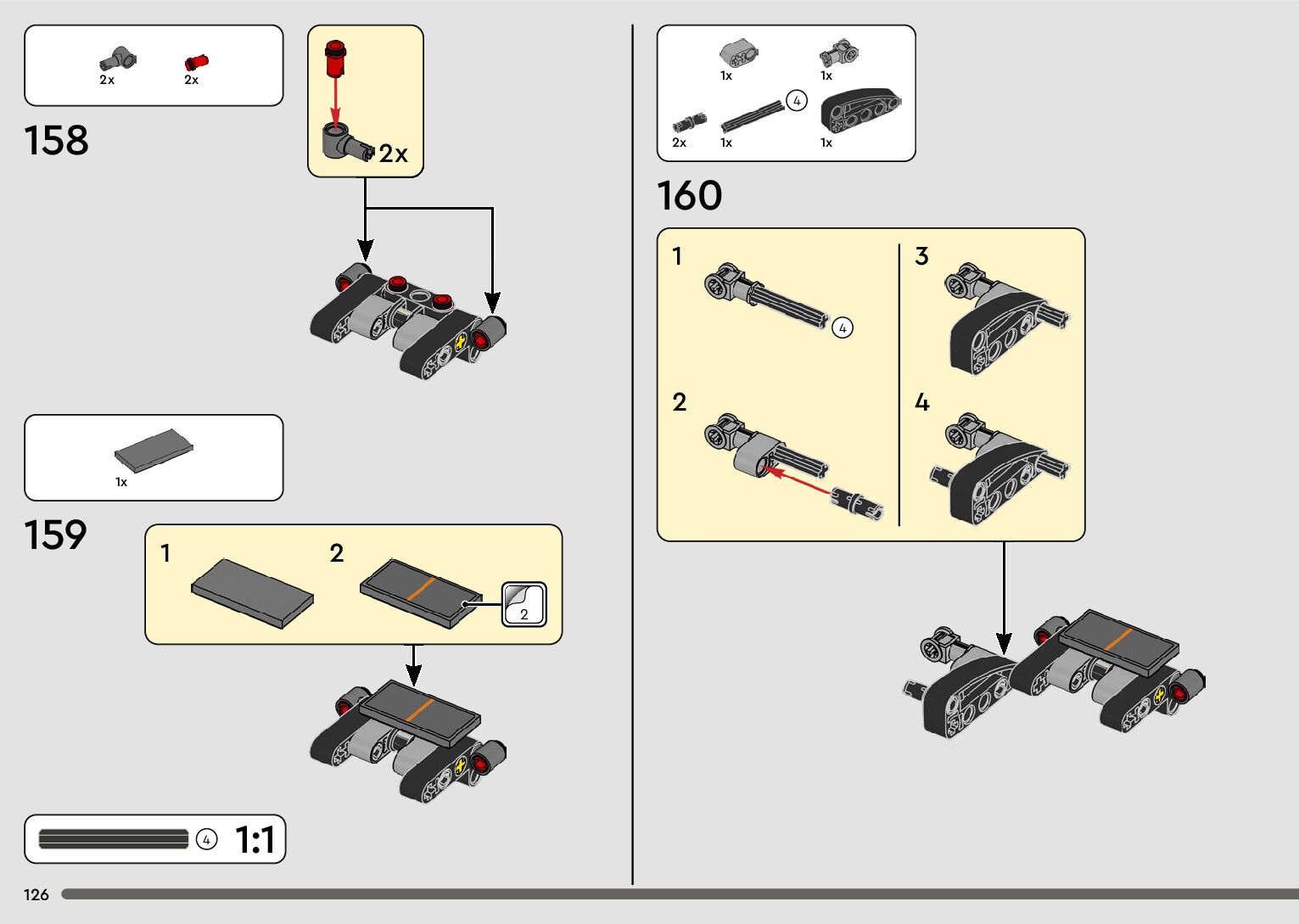 2x 2x

158

2x

1x

159

1 2

2

4 1:1

126

1x 1x

4

2x 1x 1x

160

1

4

2

3

4