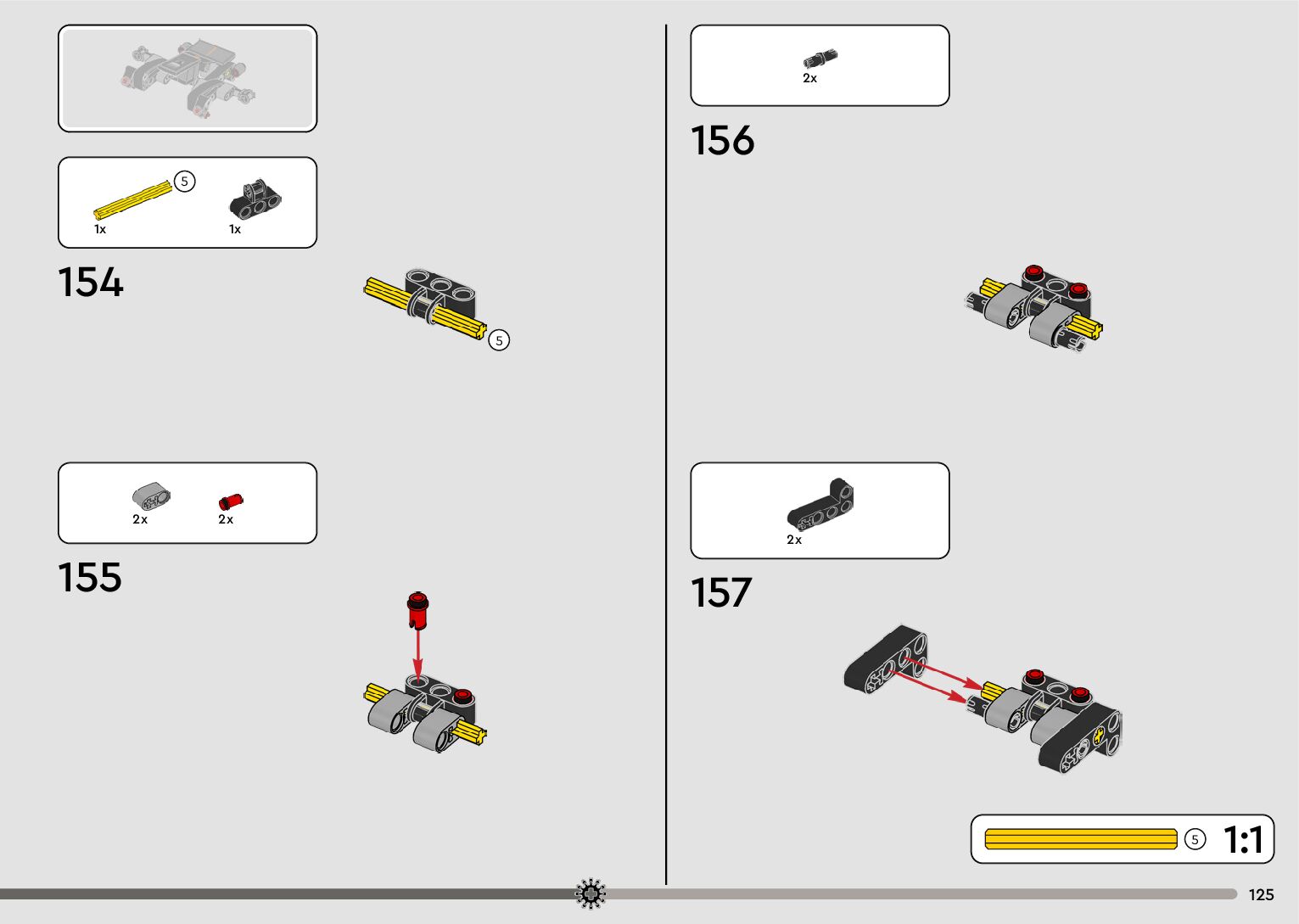 5
1x
1x

154

5

2x
2x

155

2x

156

2x

157

5
1:1

125