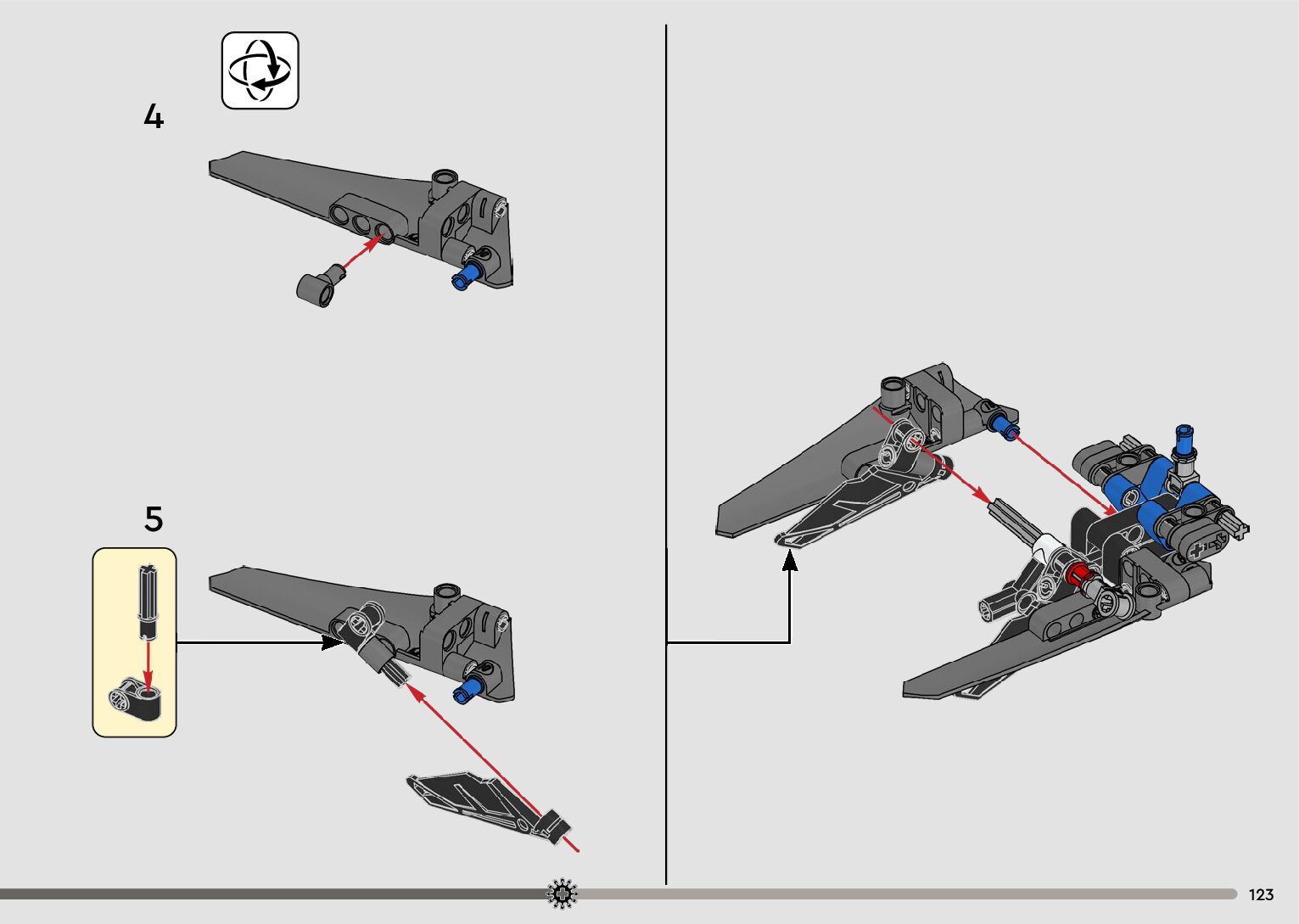 4

5

123