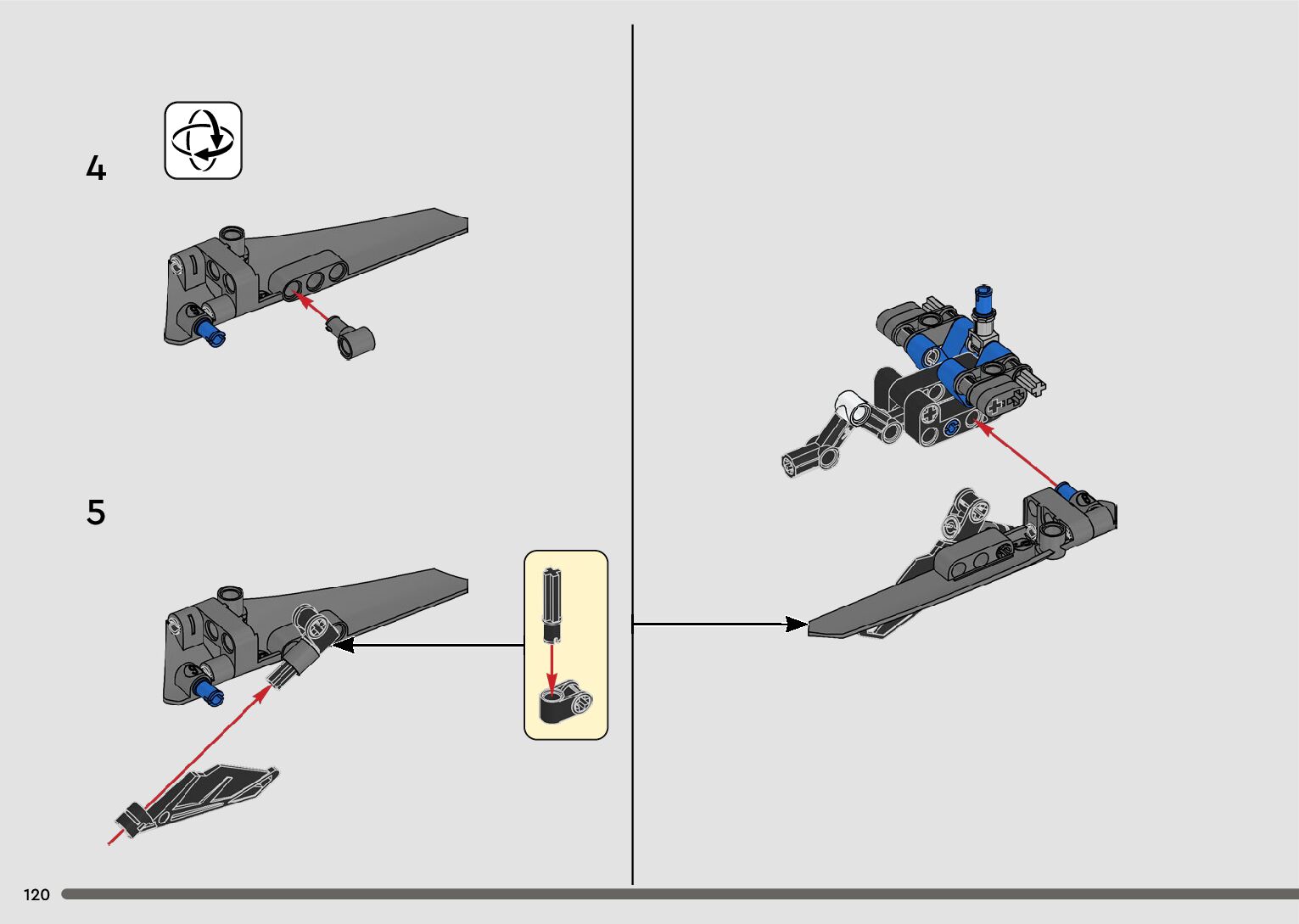 4

5

120