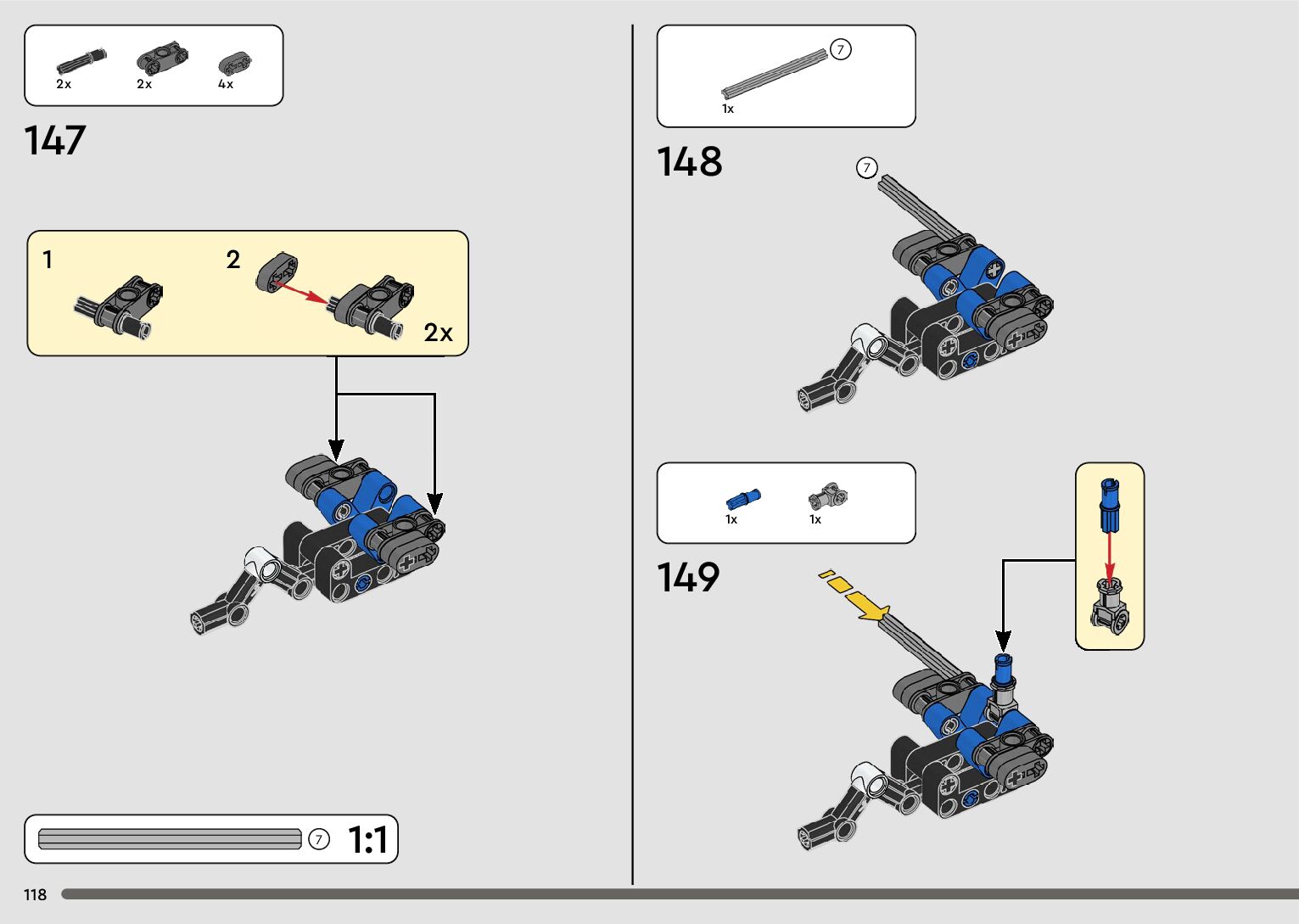 2x 2x 4x

147

1

2

2x

7

1:1

118

7

1x

148

7

1x 1x

149