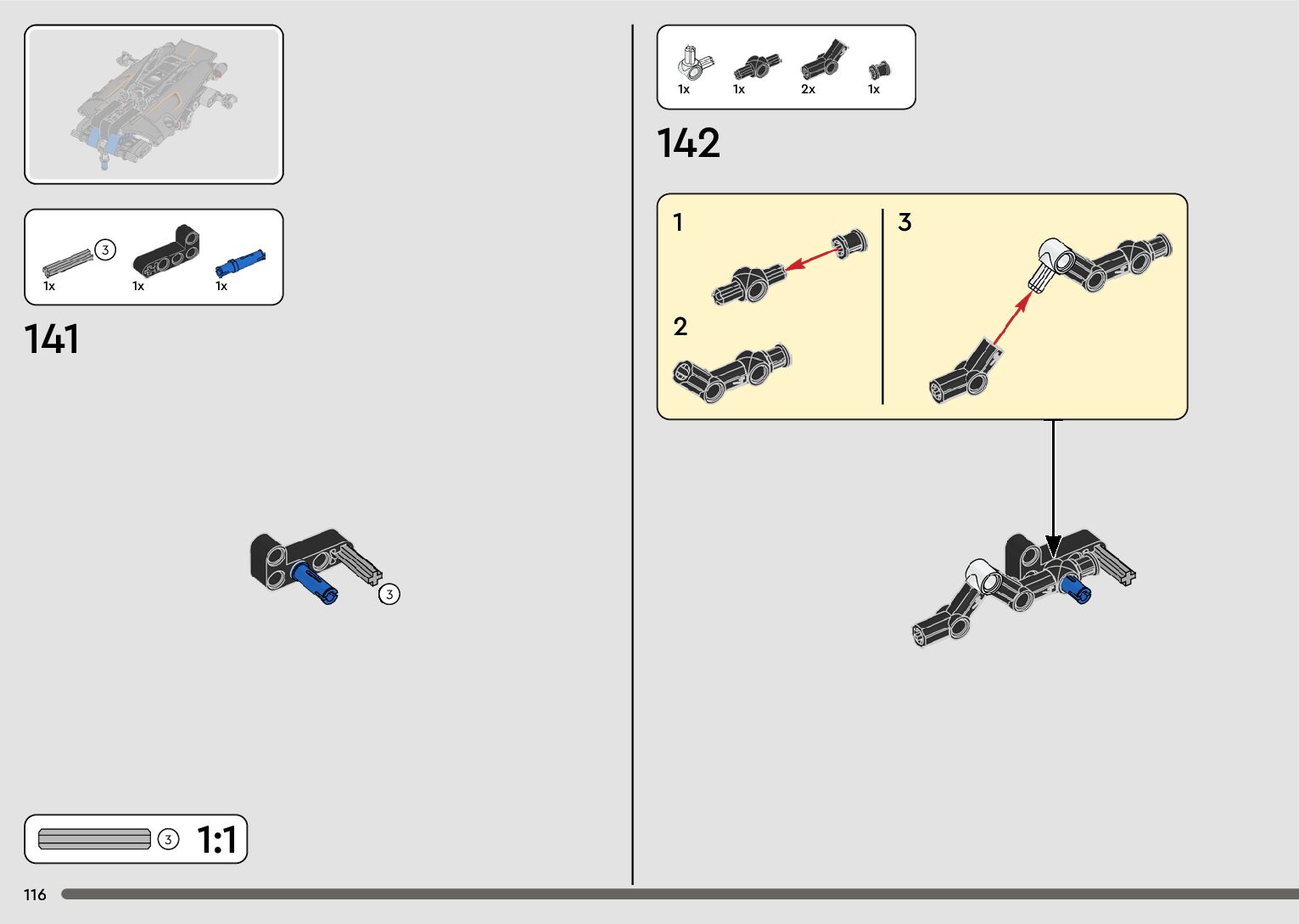 3
1x
1x
1x

141

3

3 1:1

116

1x
1x
2x
1x

142

1

2

3