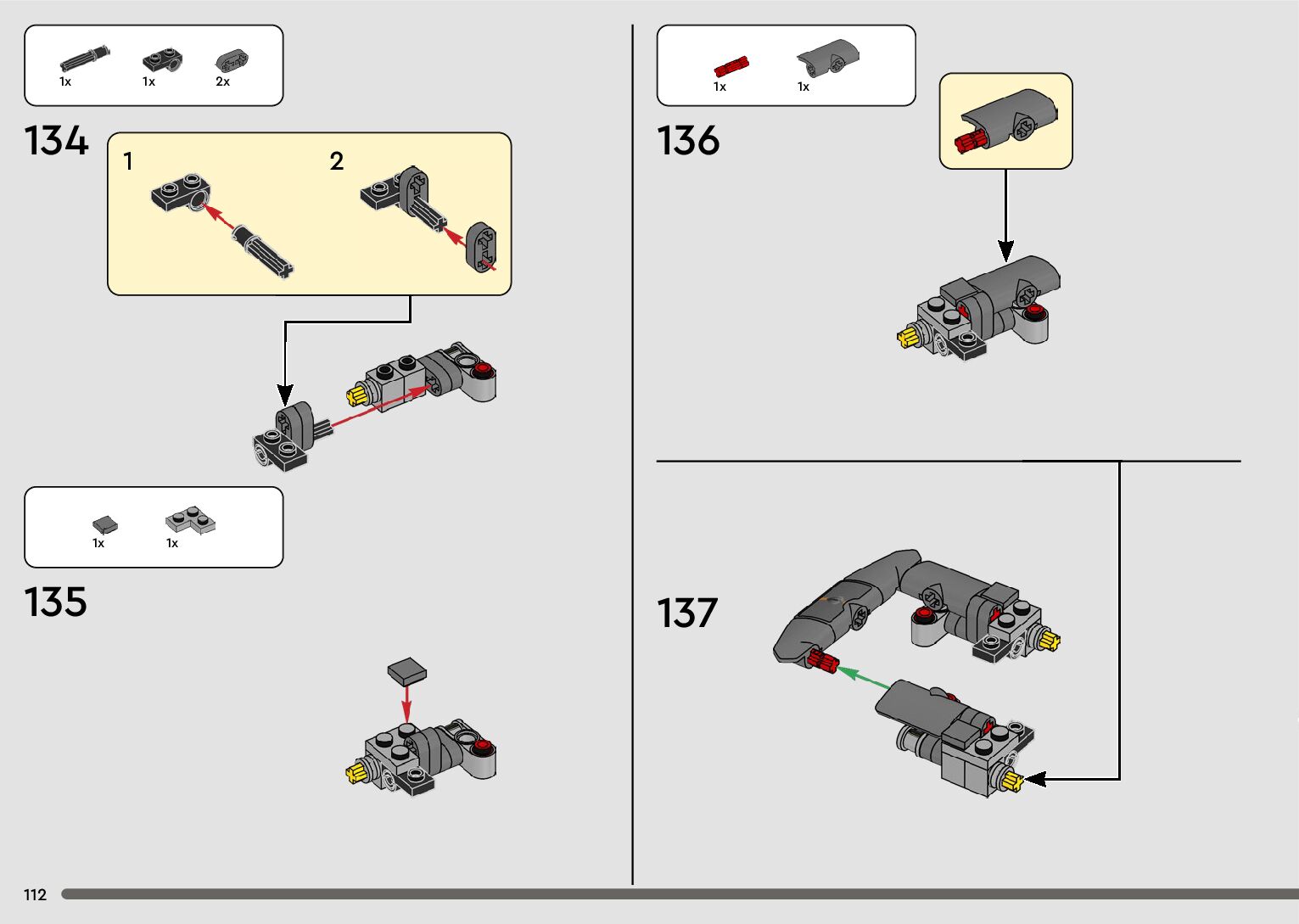 1x 1x 2x

134

1

2

1x 1x

135

1x 1x

136

137

112