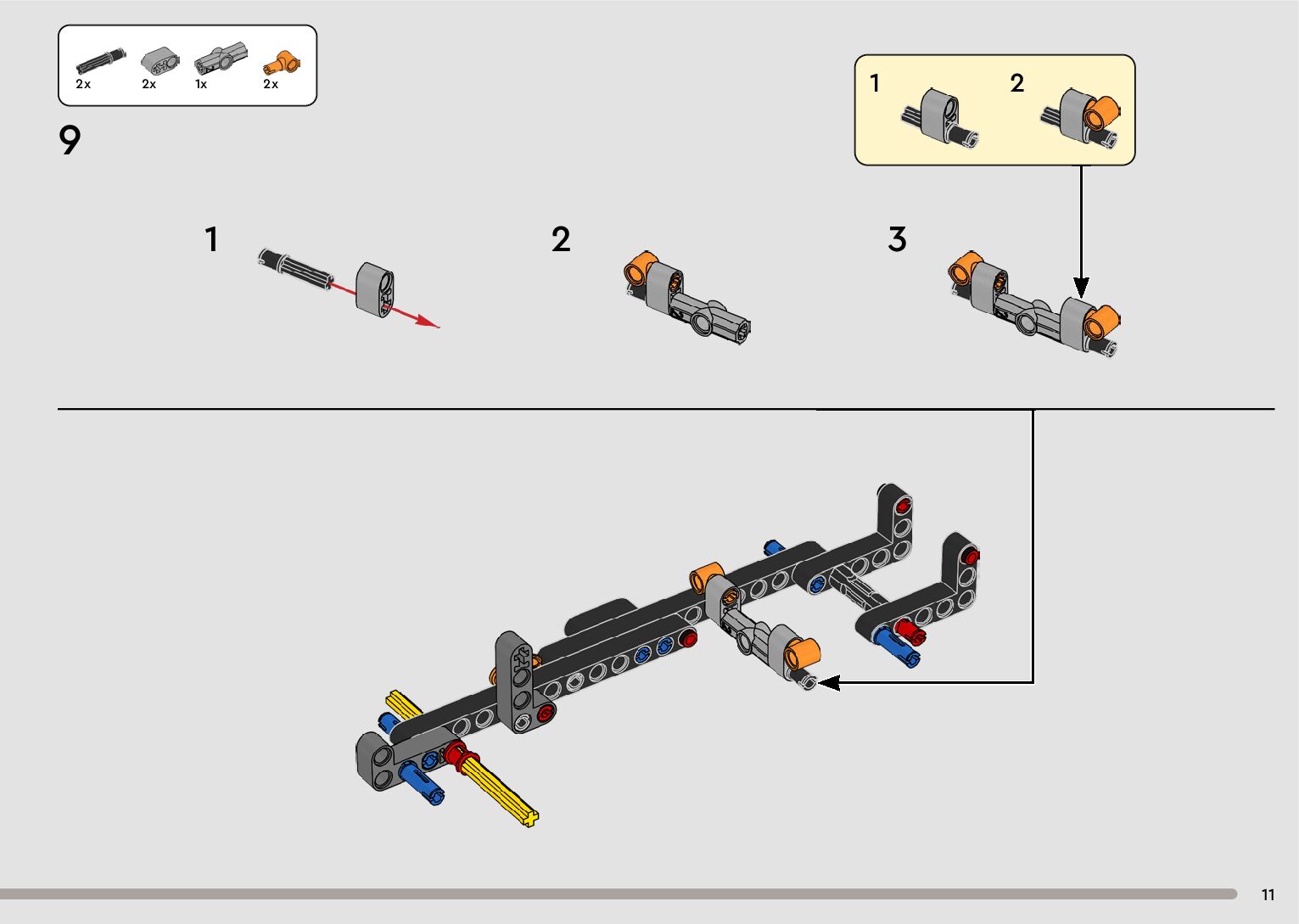 2x 2x 1x 2x

9

1 2

1

2

3

11