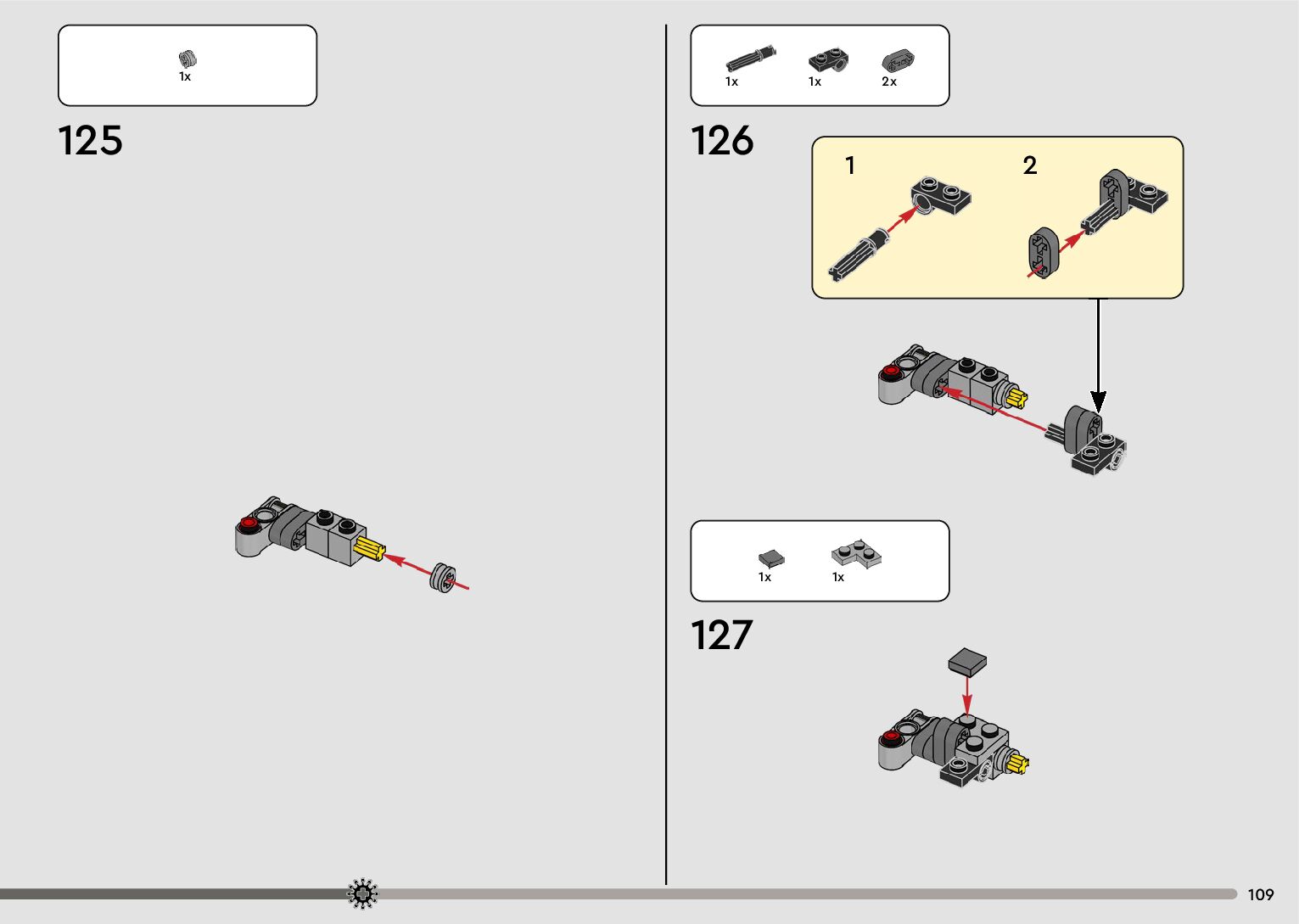 1x

125

1x 1x 2x

126

1

2

1x 1x

127

109