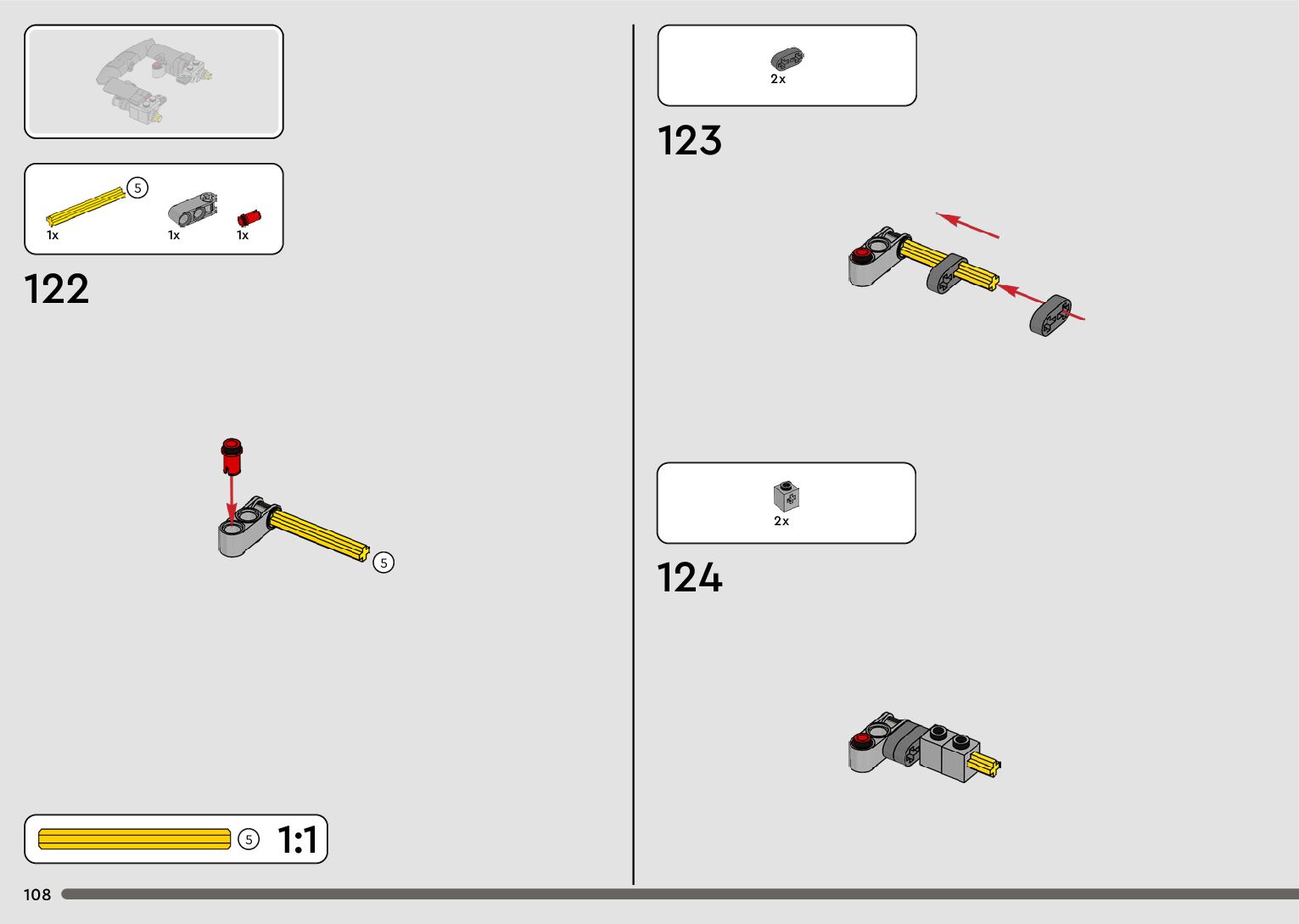 5
1x
1x
1x

122

5

5
1:1

108

2x

123

2x

124