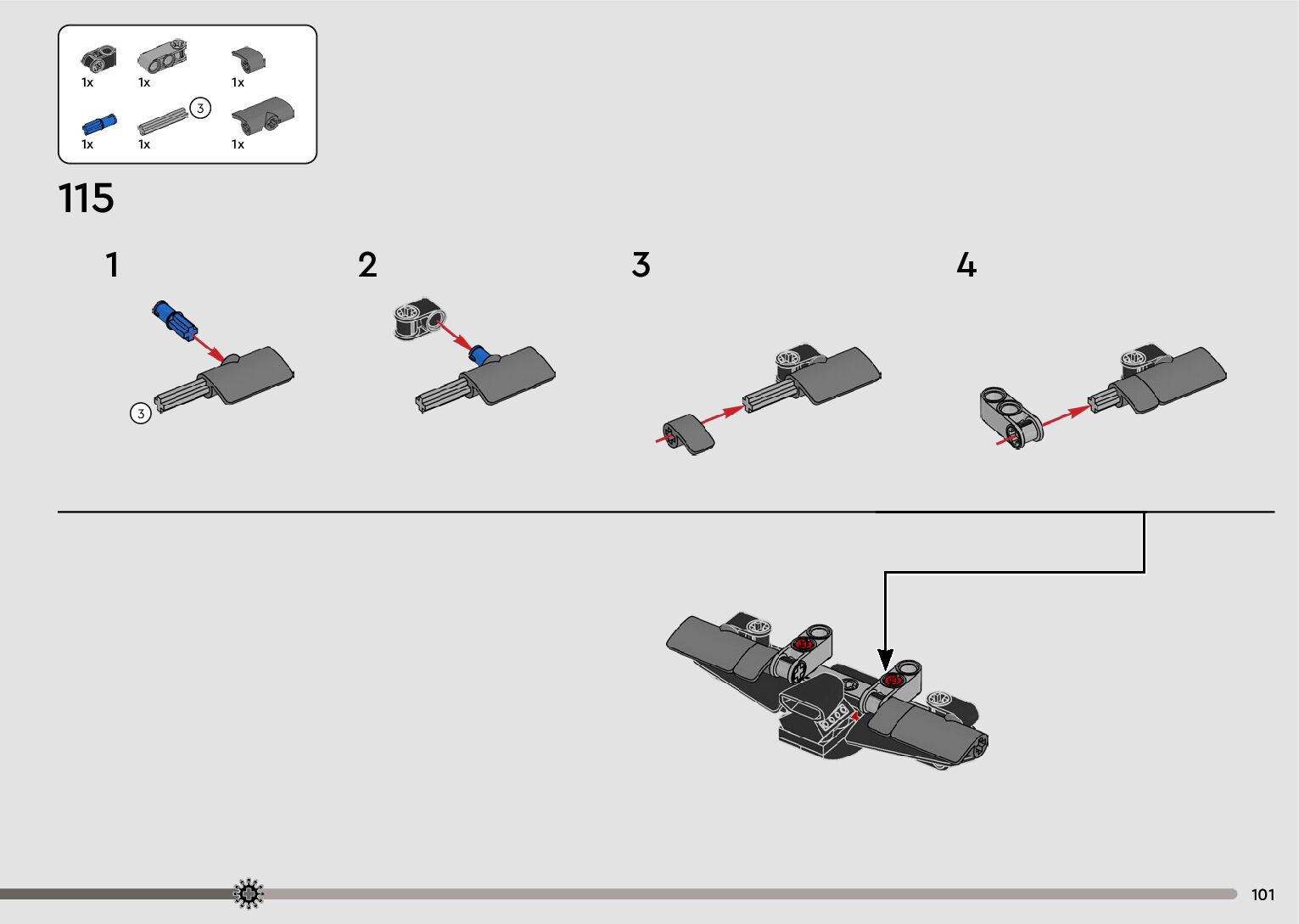 1x 1x 1x
1x 1x 3 1x

115

1

3

2

3

4

101