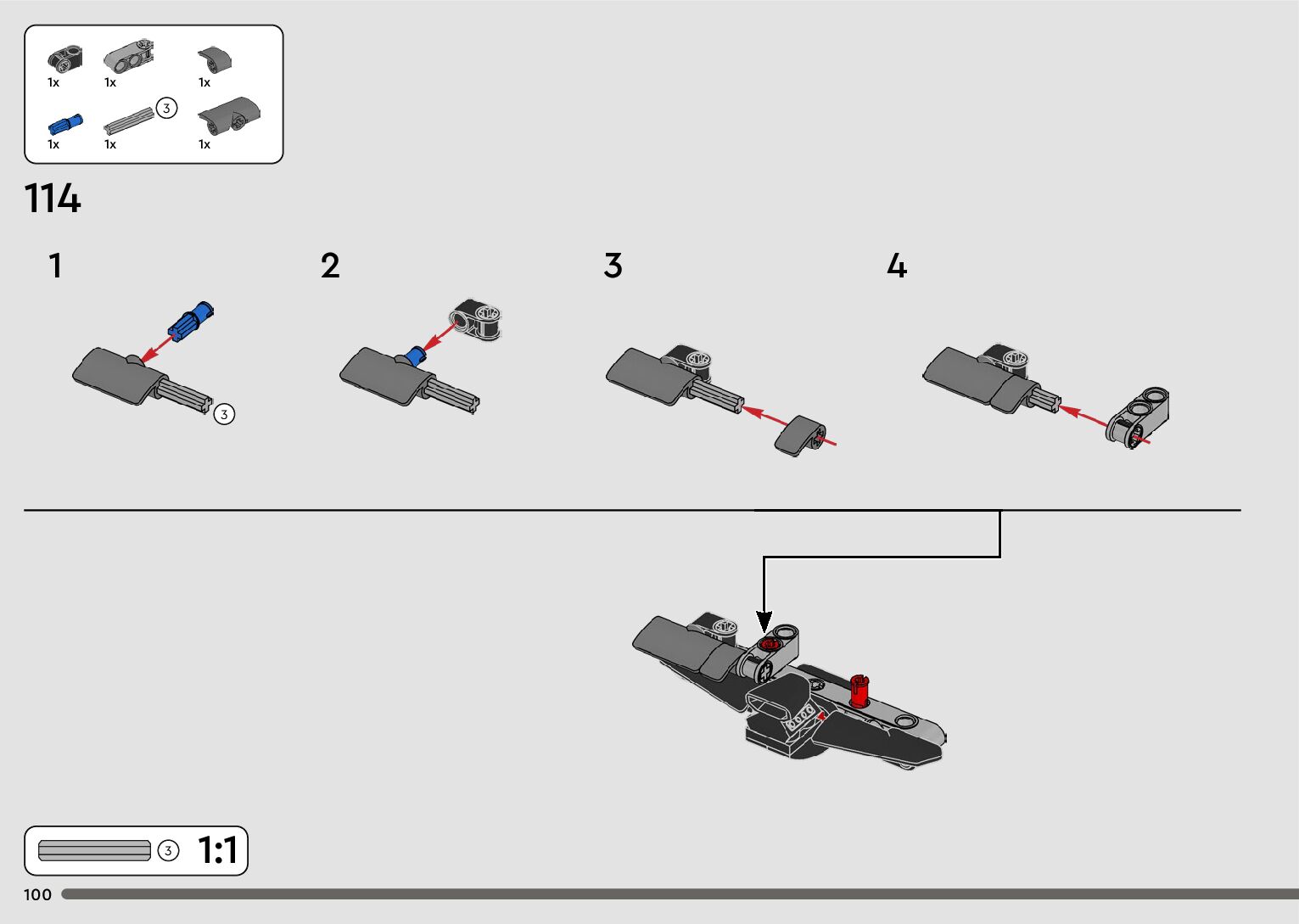 1x 1x 1x

1x 1x 3 1x

114

1

3

2

3

4

3 1:1

100