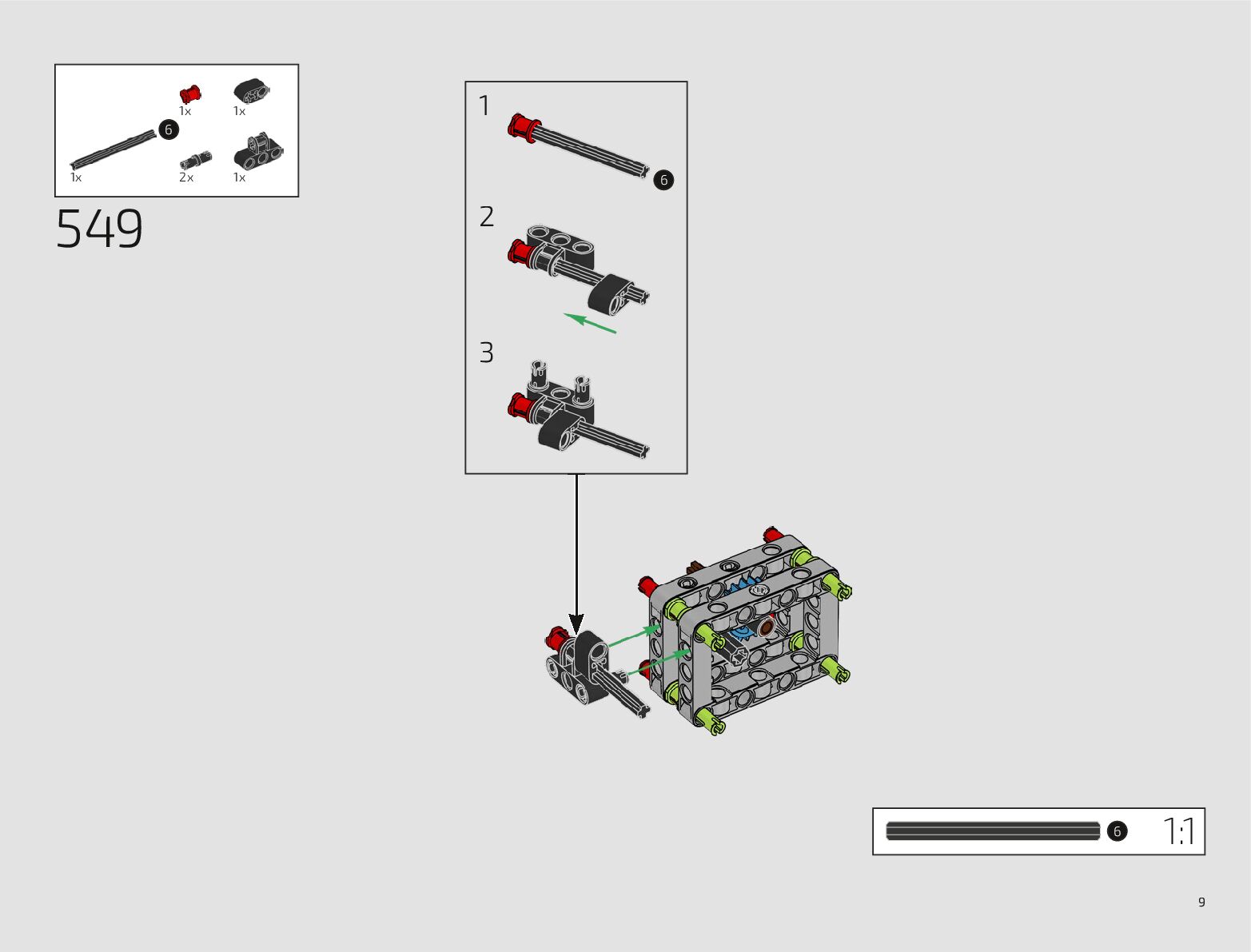 1x
1x
6
1x
2x
1x

549

1
6
2
3

6
1:1

9