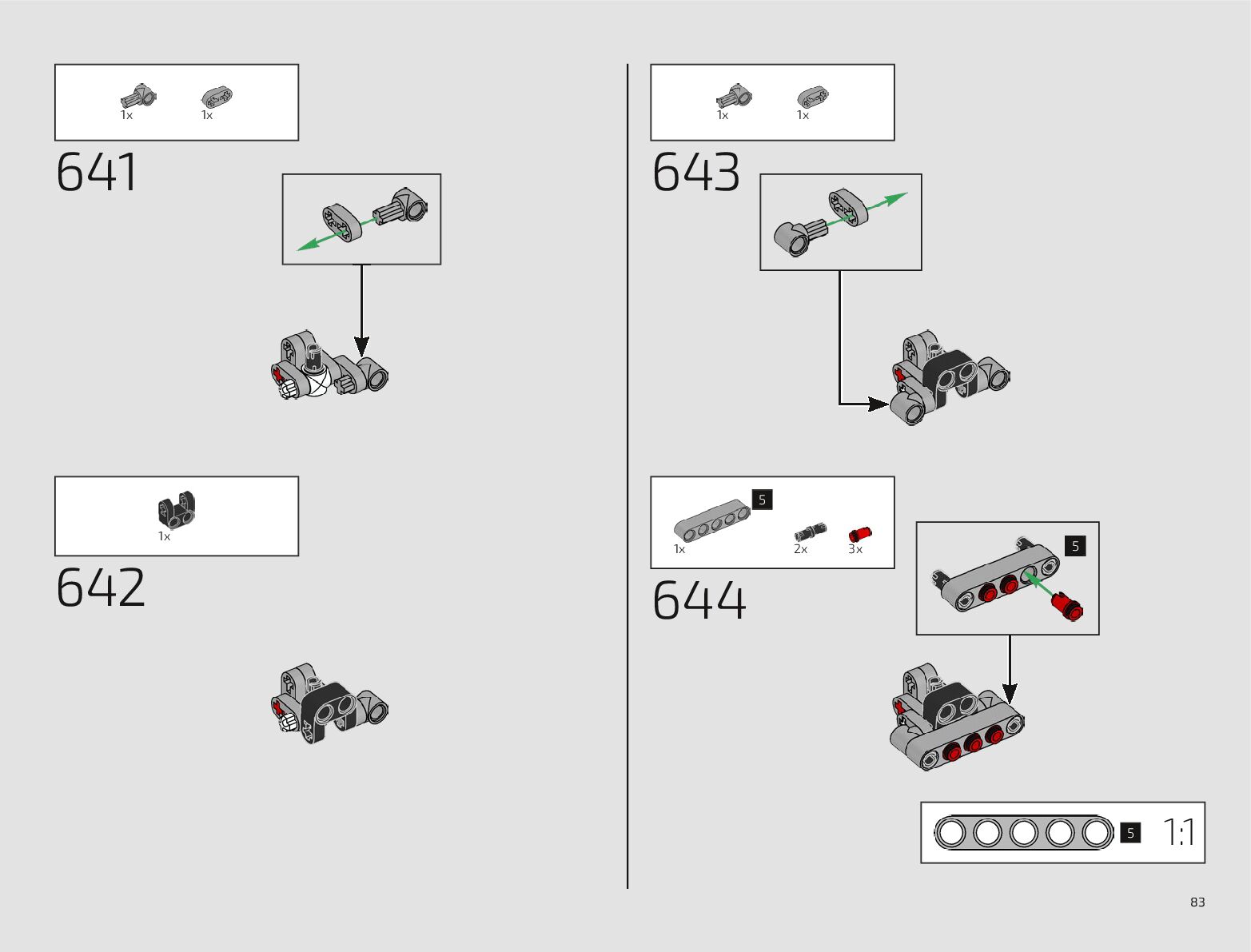 1x 1x

641

1x

642

1x 1x

643

5

1x 2x 3x

644

5

5 1:1

83