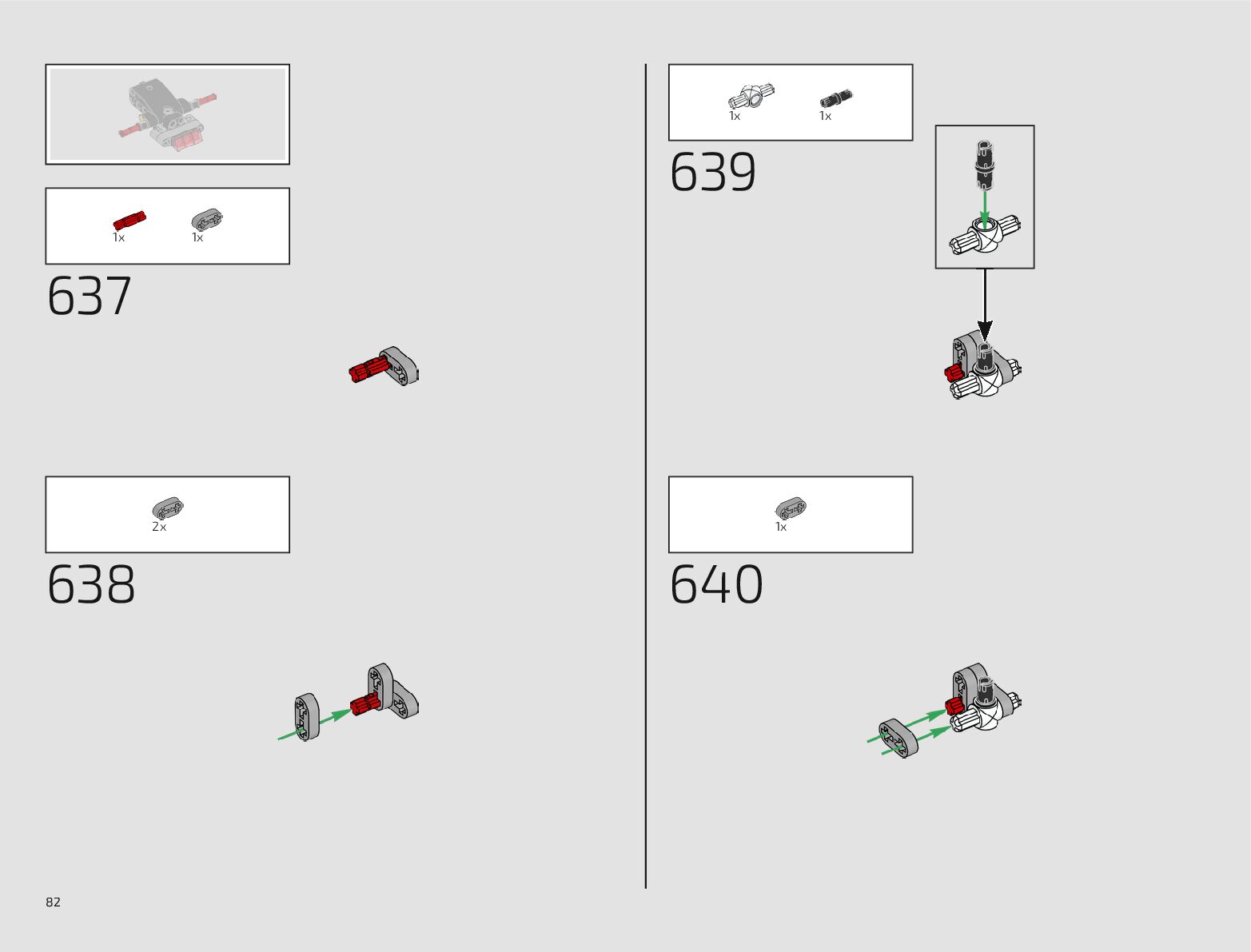 1x 1x

637

2x

638

1x 1x

639

1x

640

82