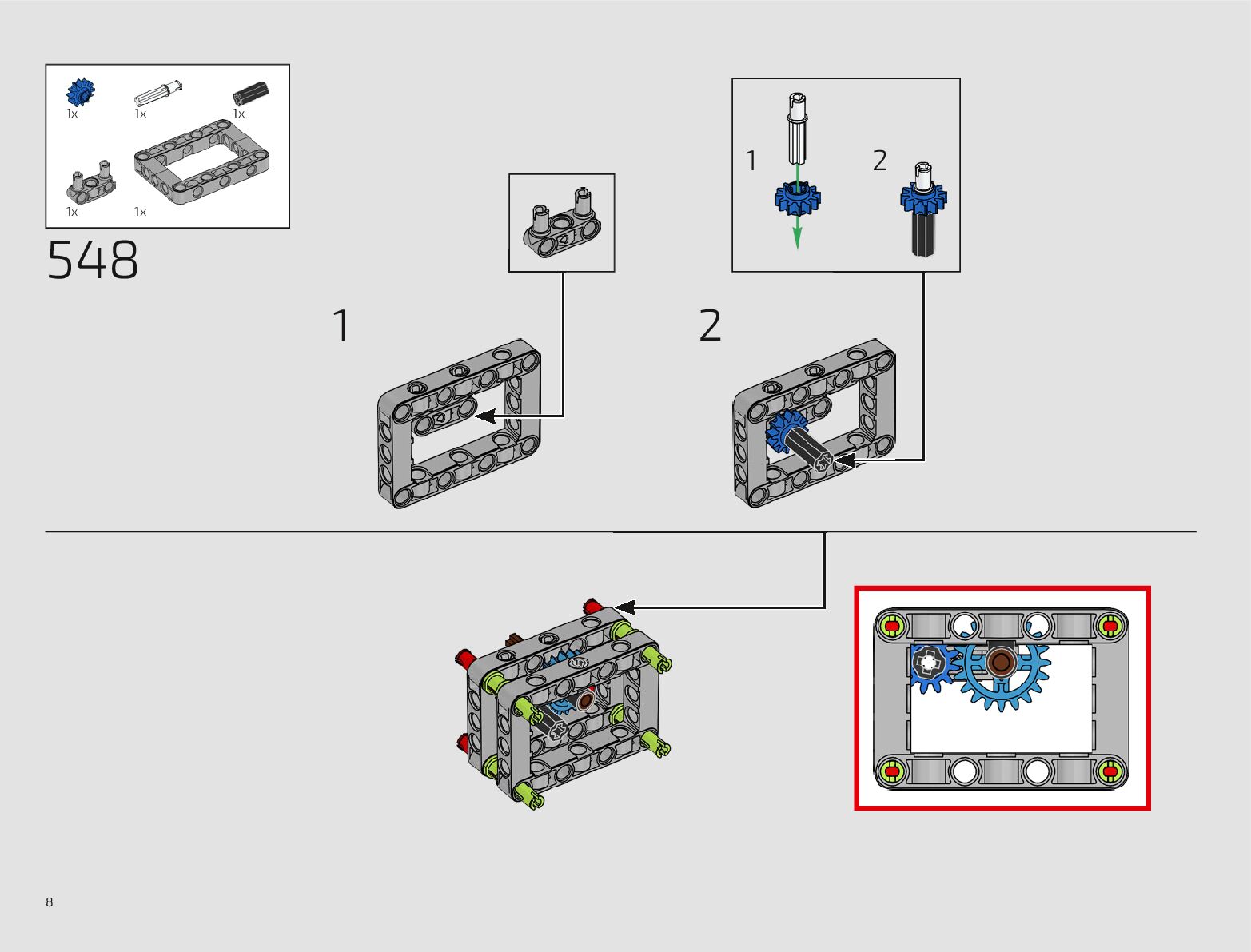 1x 1x 1x

1x 1x

548

1

2

1

2

8