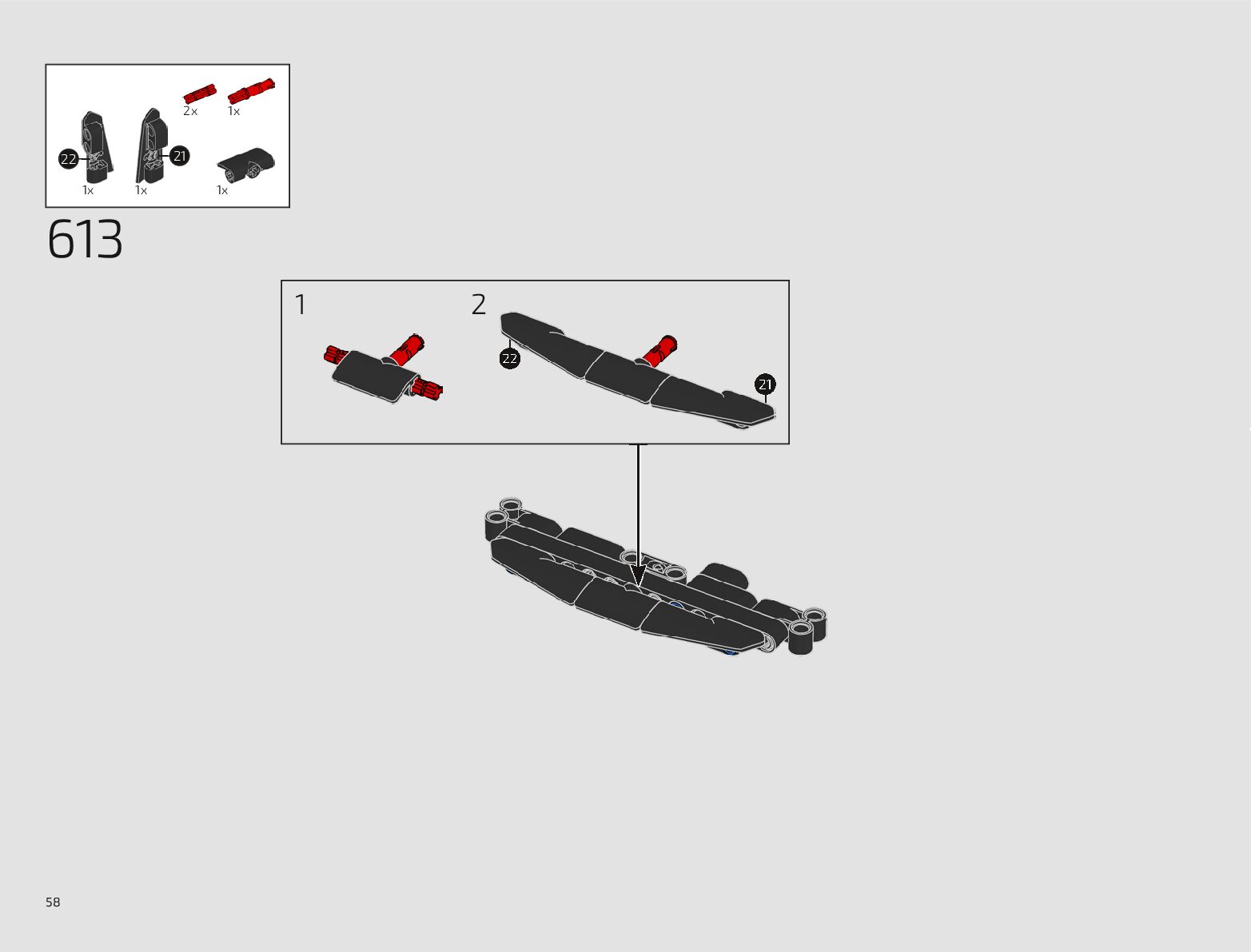 2x 1x

22 21

1x 1x 1x

613

1

2

22

21

58