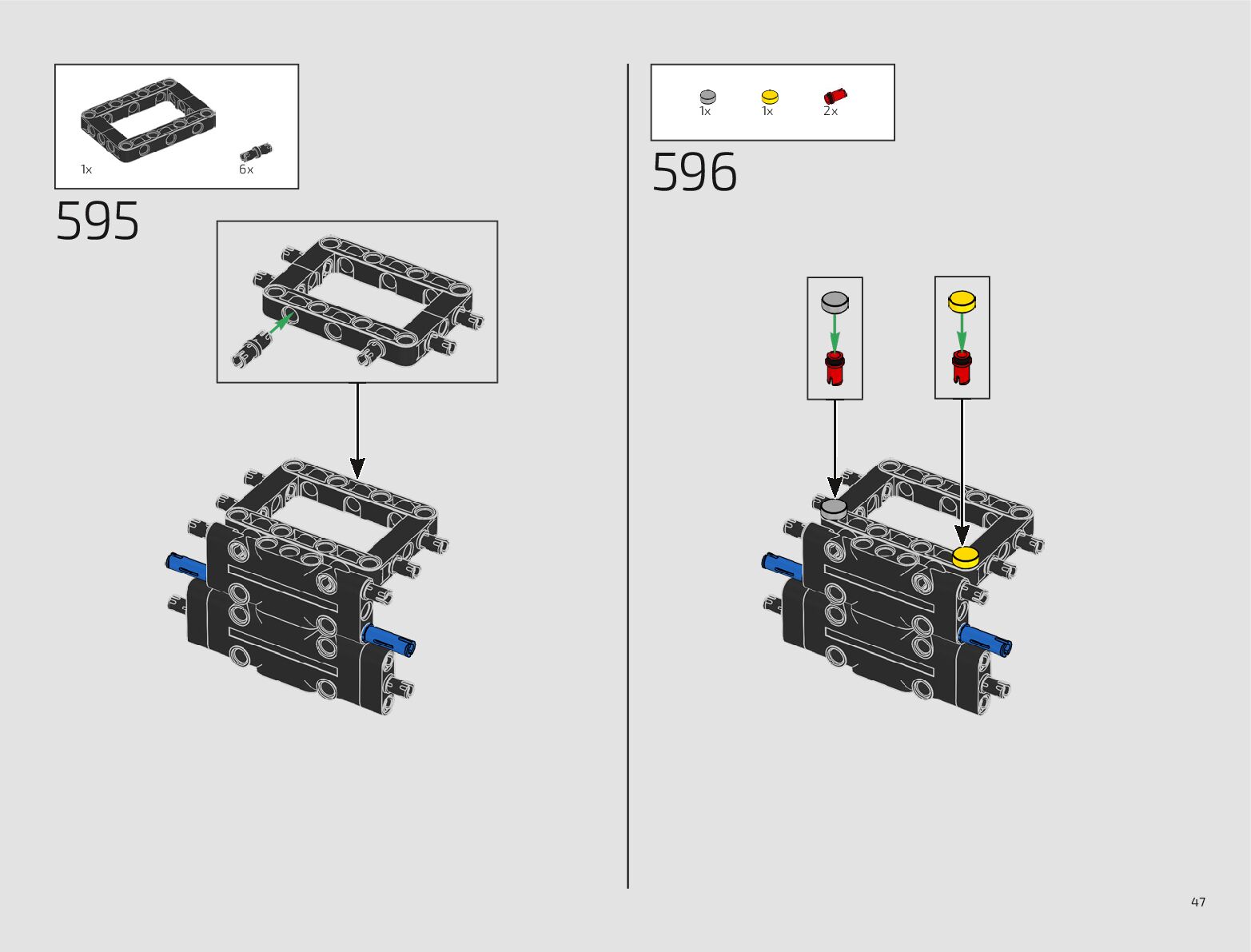 1x

6x

595

1x

1x

2x

596

47