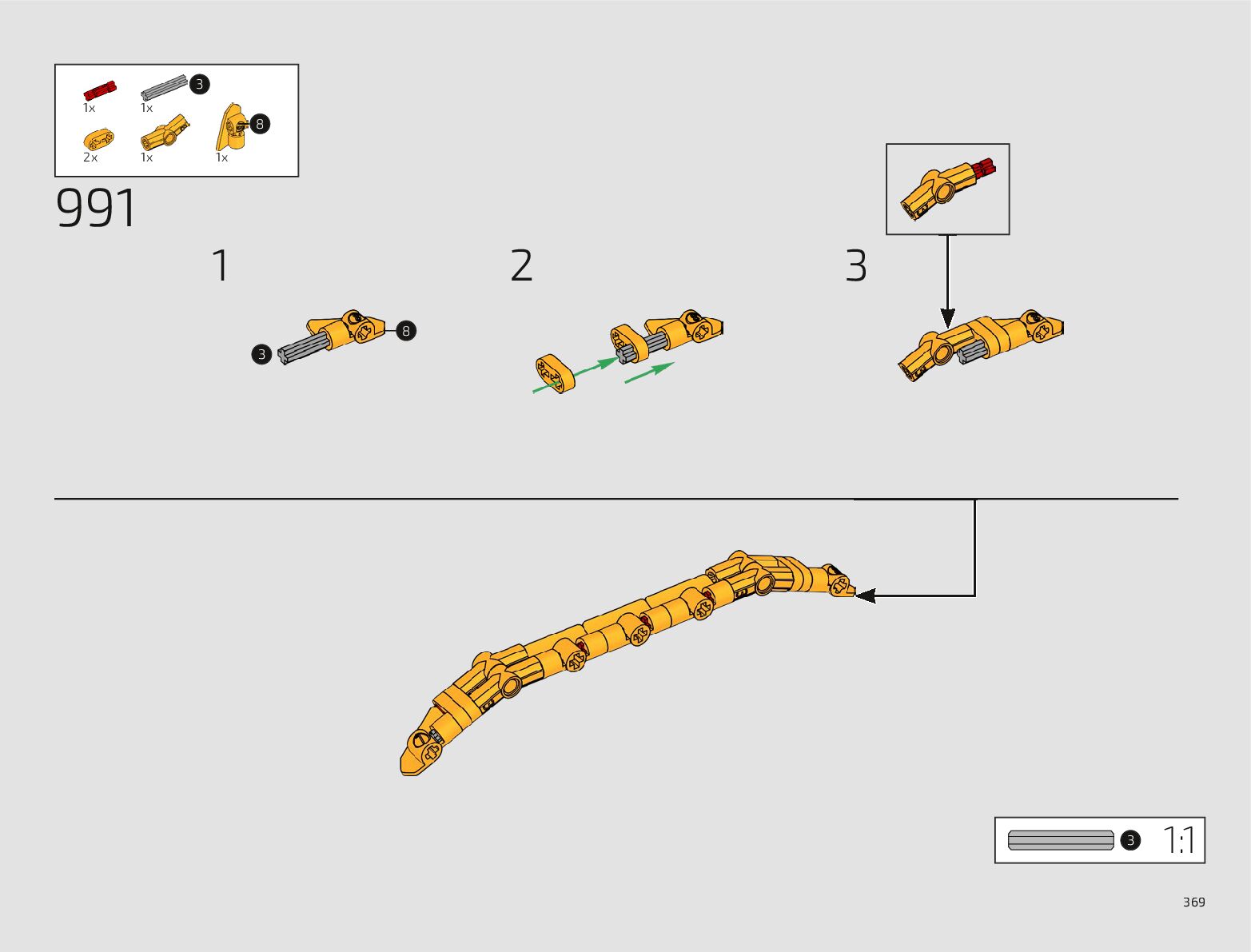 1x 1x 3
2x 1x 1x 8

991

1

3 8

2

3

3 1:1

369