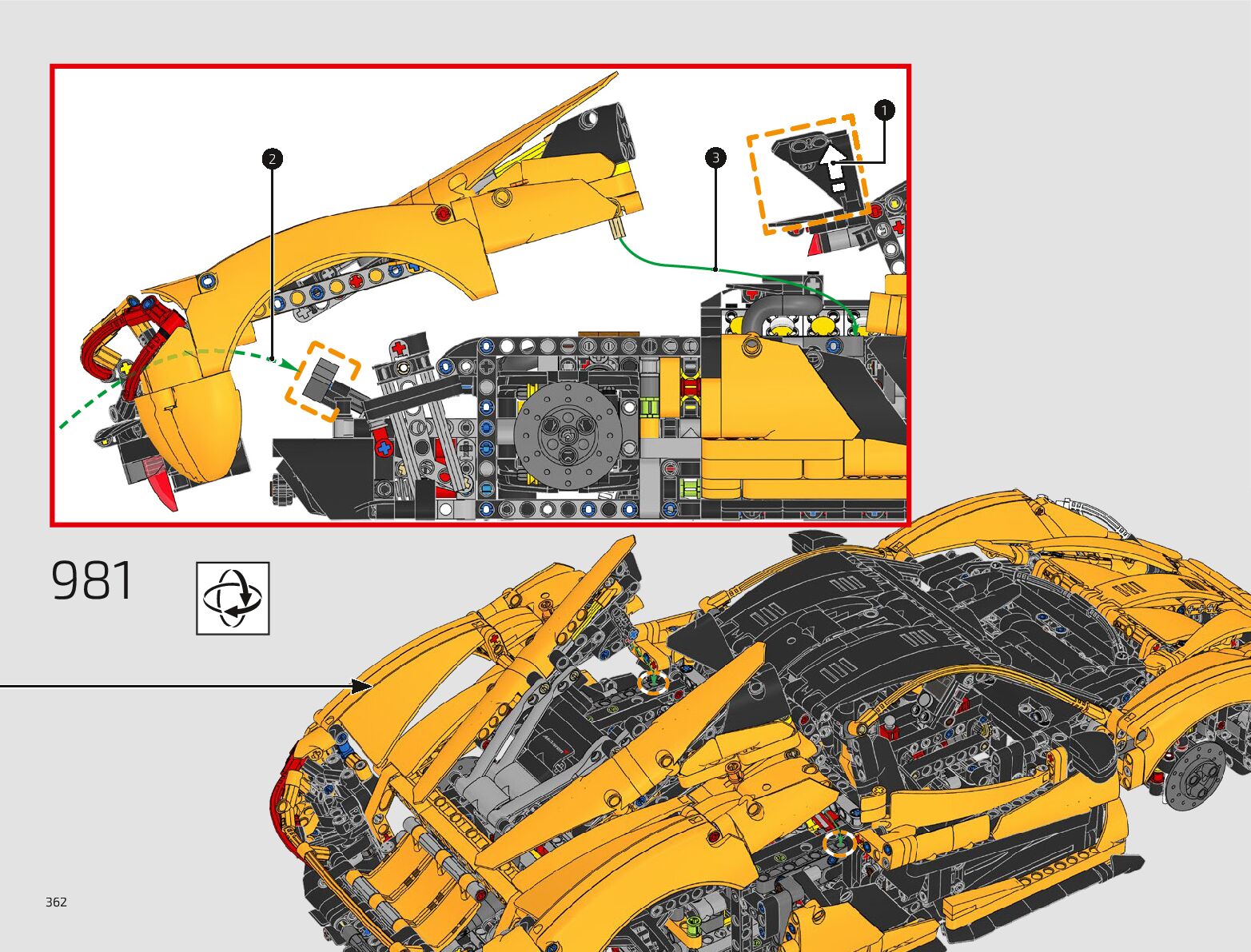 2

3

1

981

362