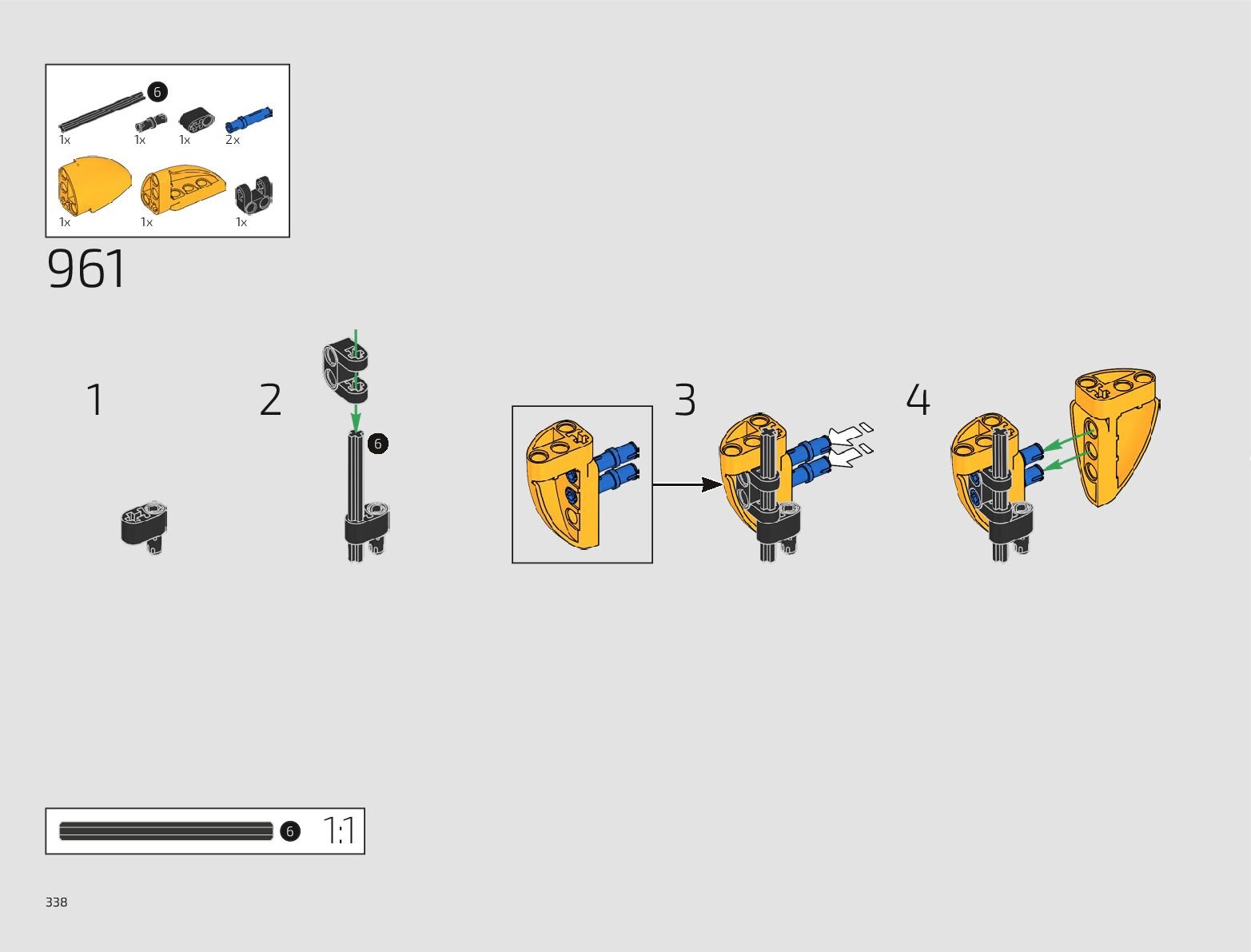 6
1x 1x 1x 2x
1x 1x 1x

961

1

2

6

3

4

6 1:1

338