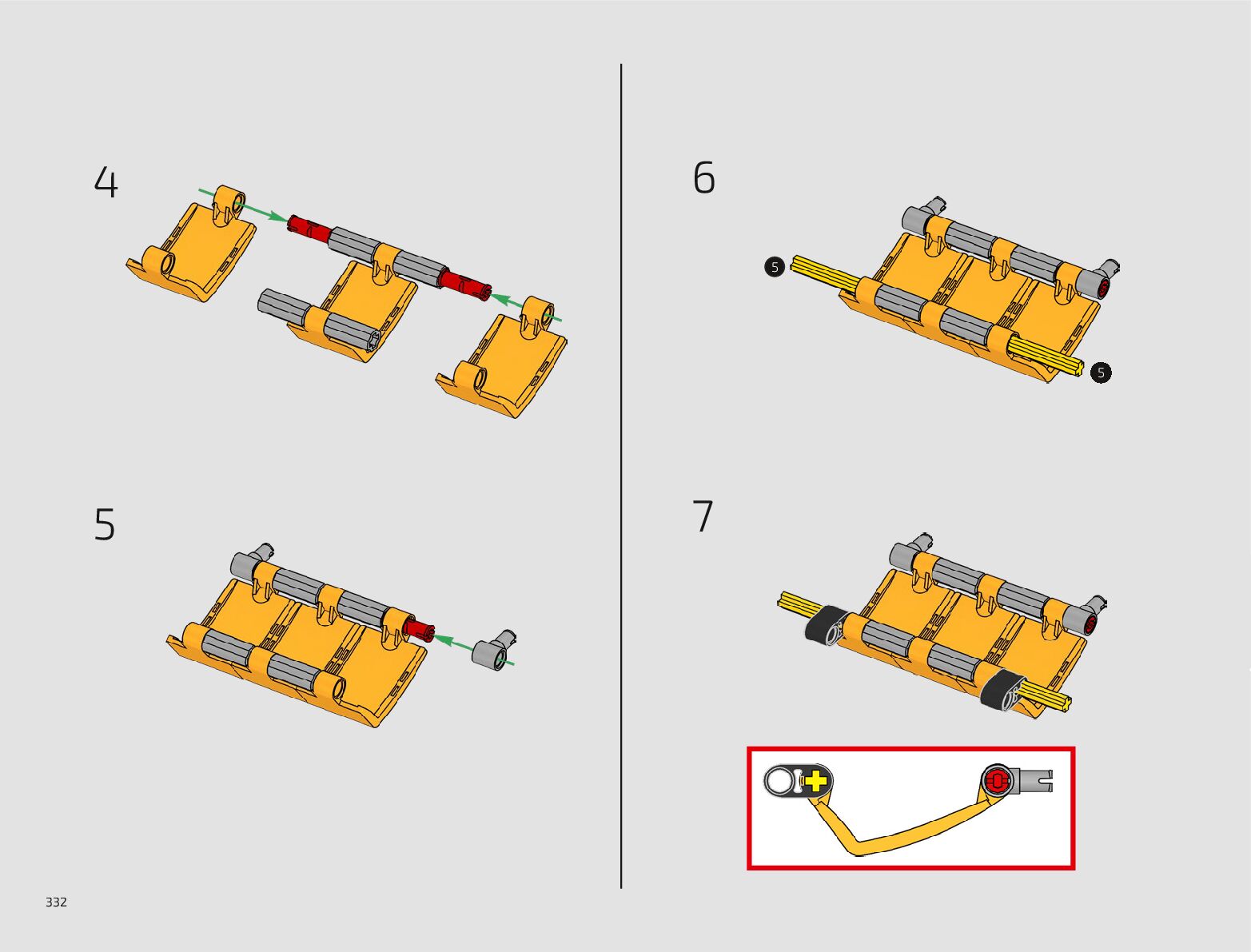 4

5

6

5

5

7

332