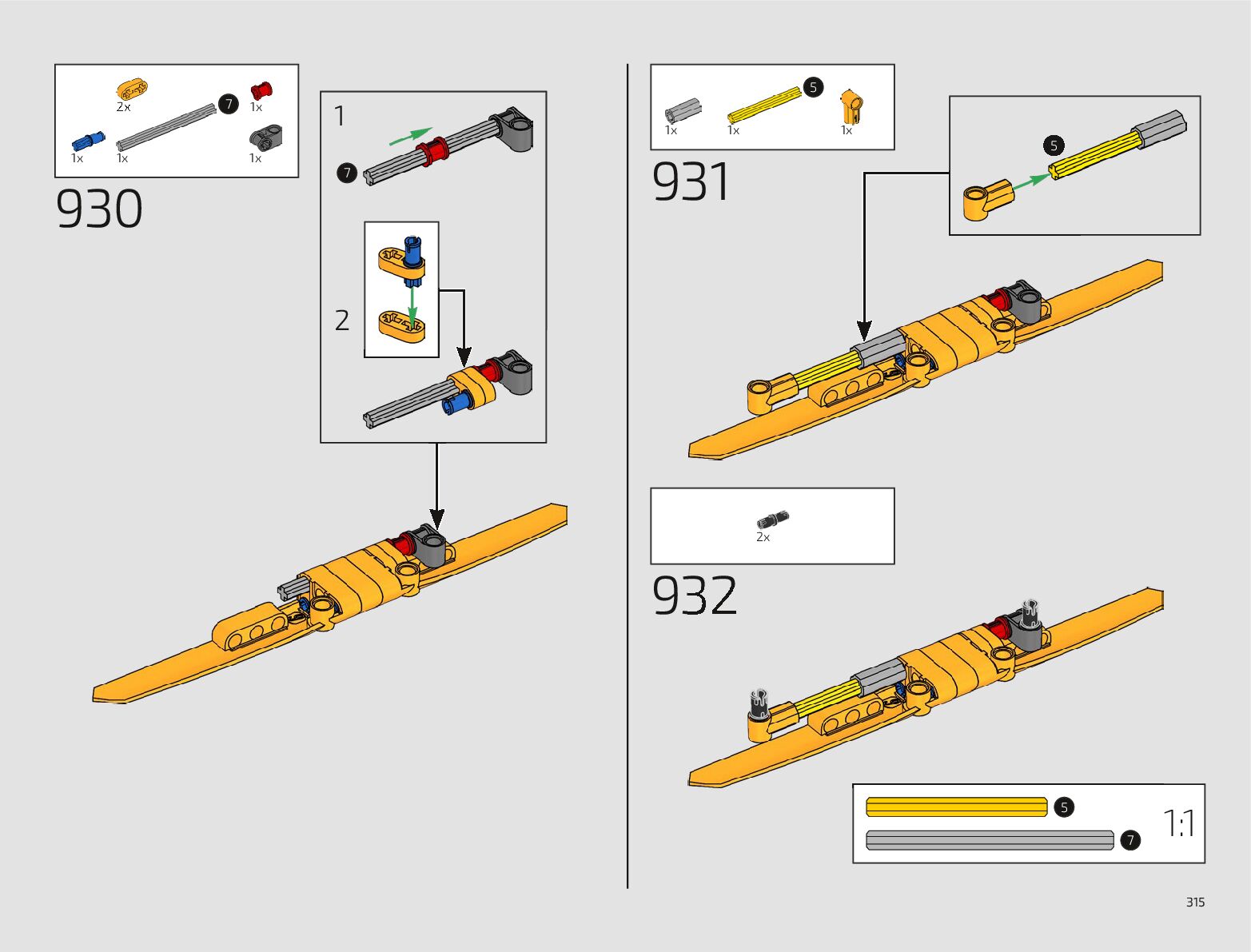 2x
7
1x
1x
1x
1x

930

1
7

2

1x
1x
5
1x

931

5

2x

932

5
7
1:1

315