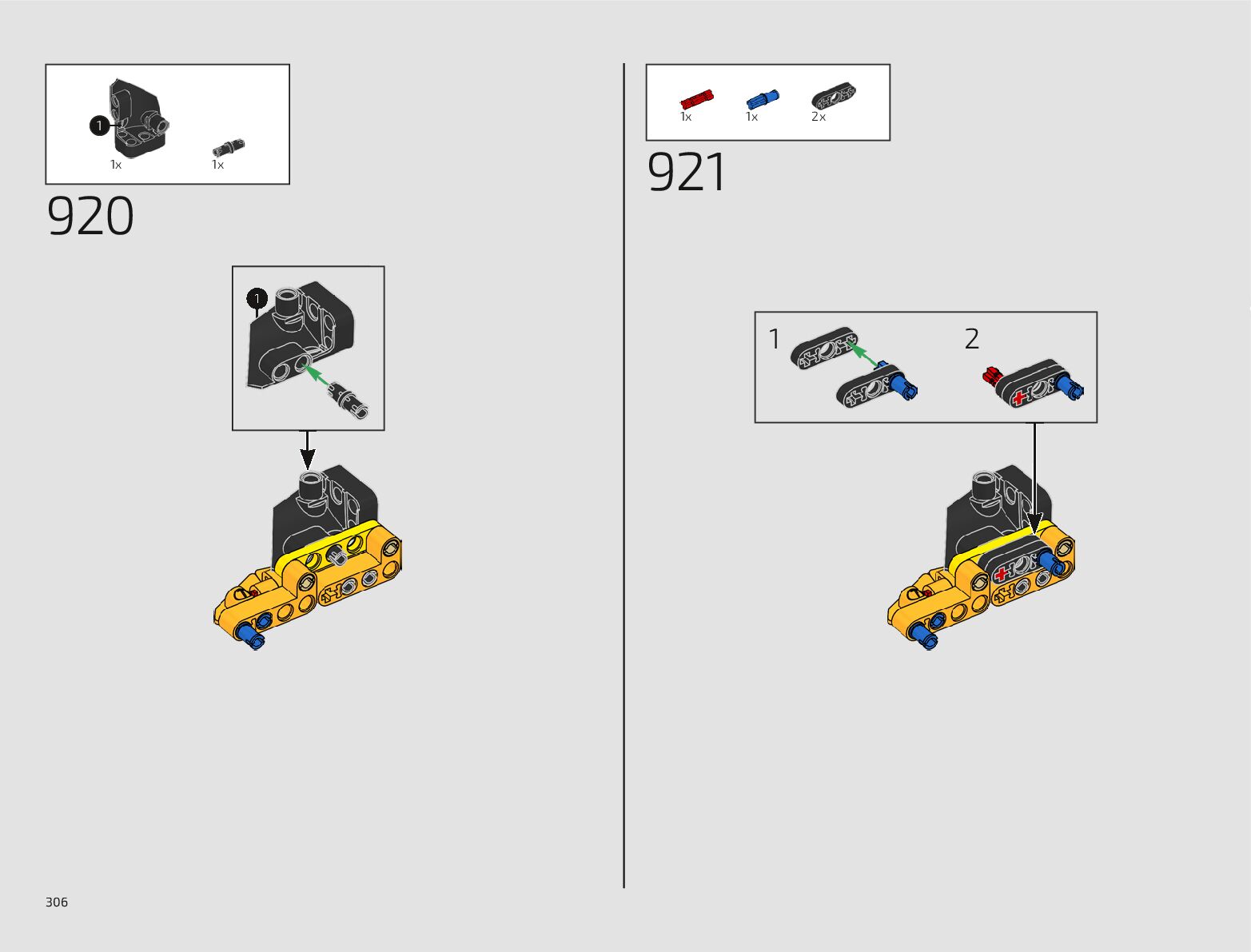 1

1x

1x

920

1

1x

1x

2x

921

1

2

306