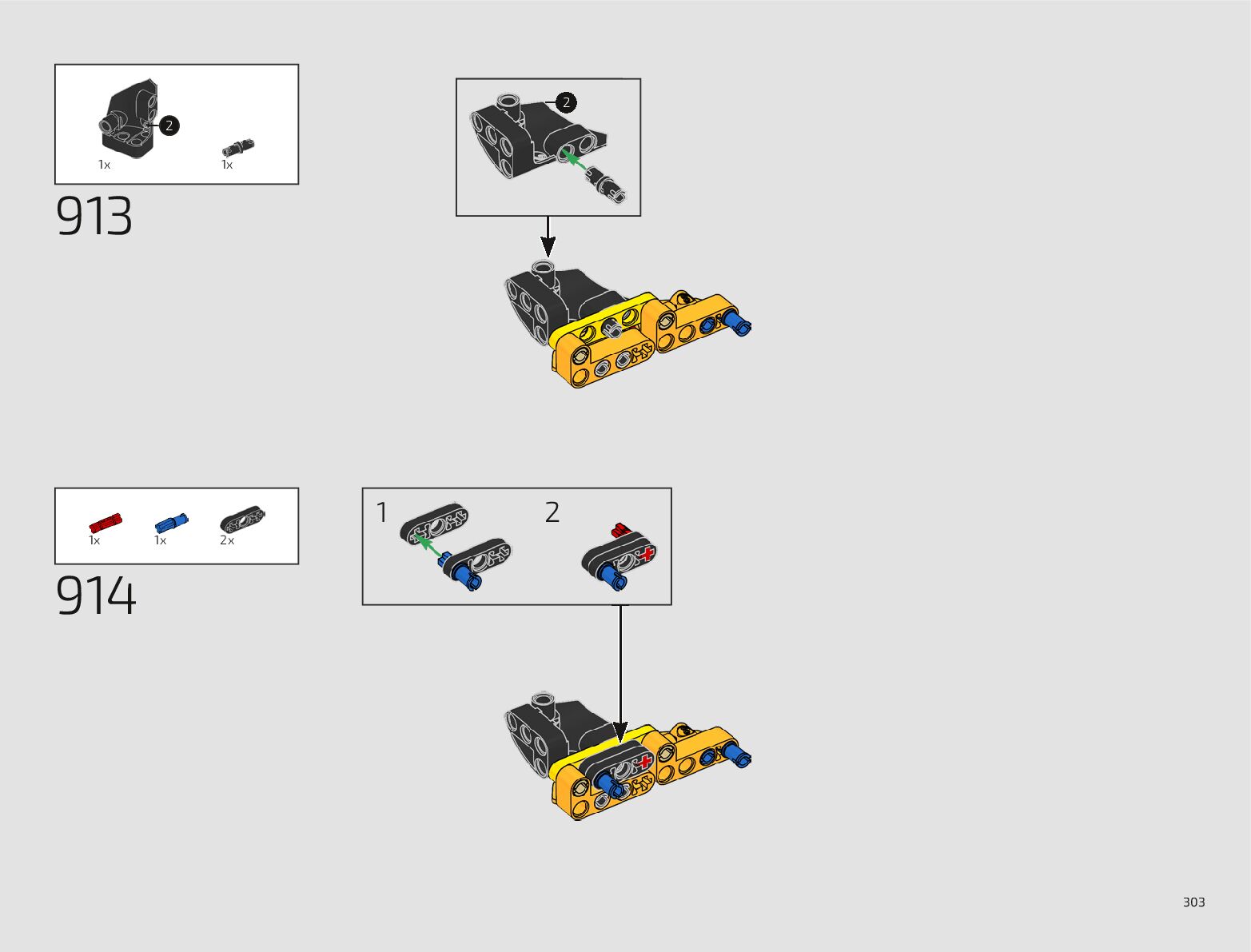 2
1x
1x
913

2

1x
1x
2x
914

1
2

303