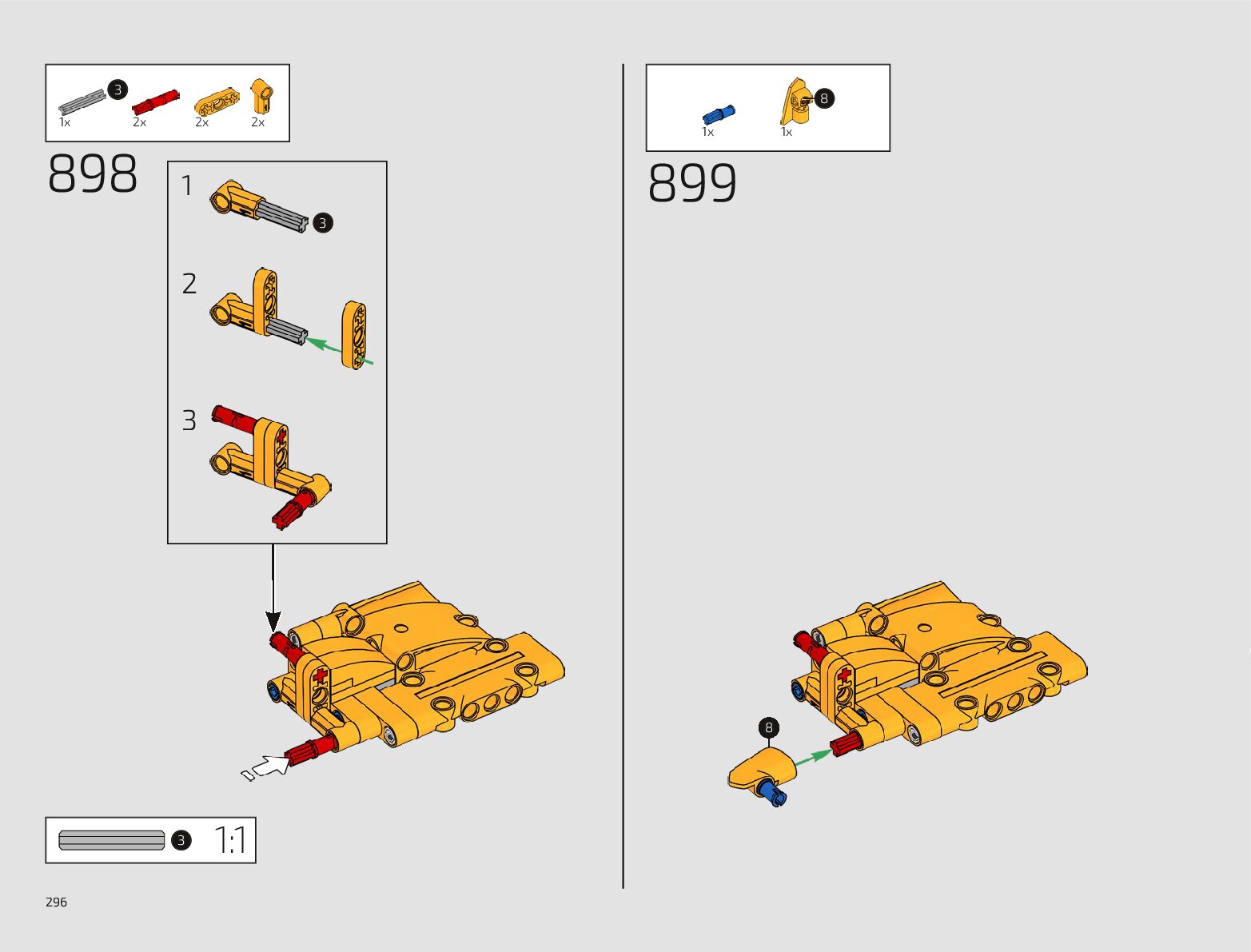 3
1x 2x 2x 2x

898

1
3

2

3

3 1:1

296

8
1x 1x

899

8