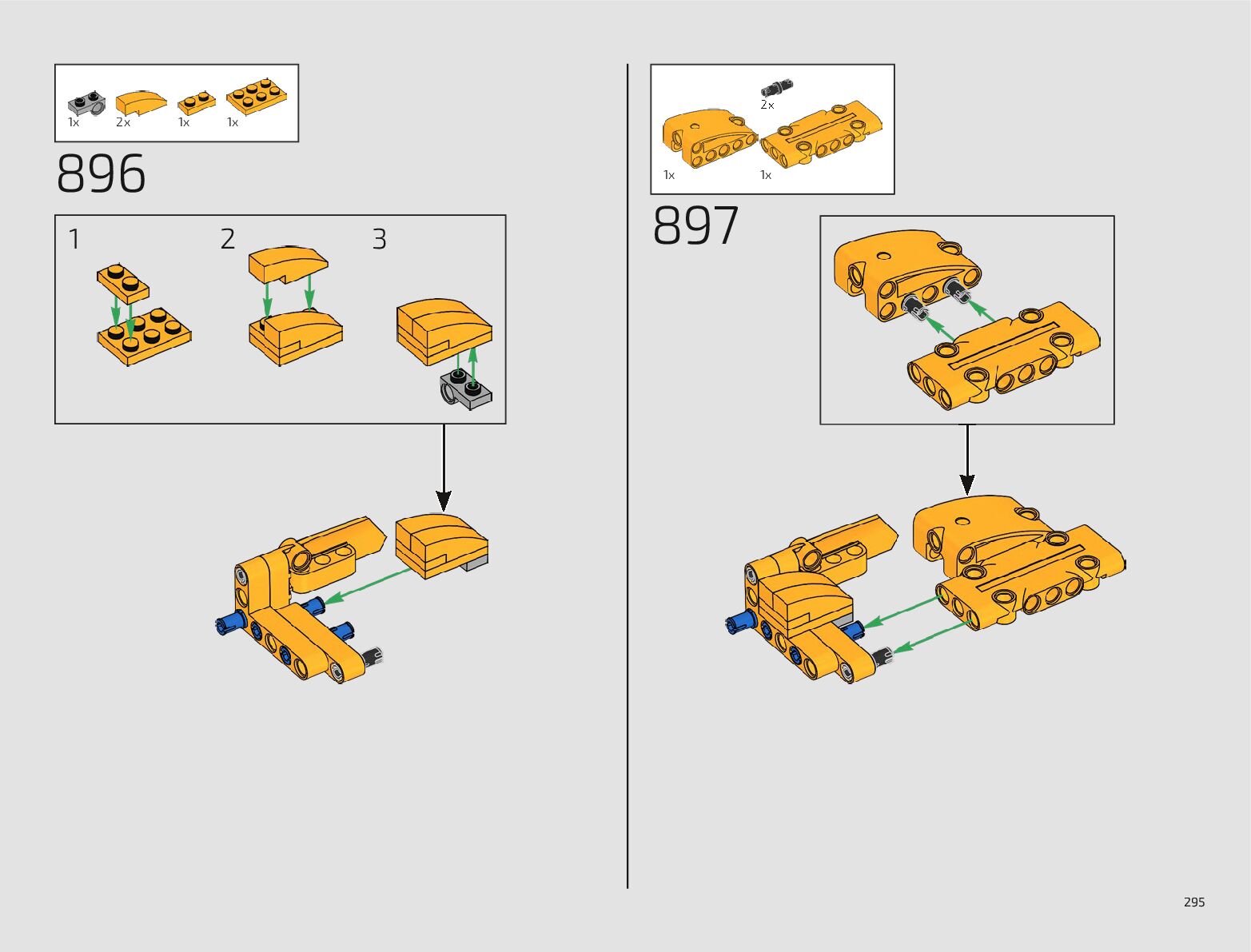 1x 2x 1x 1x

896

1

2

3

2x

1x 1x

897

295