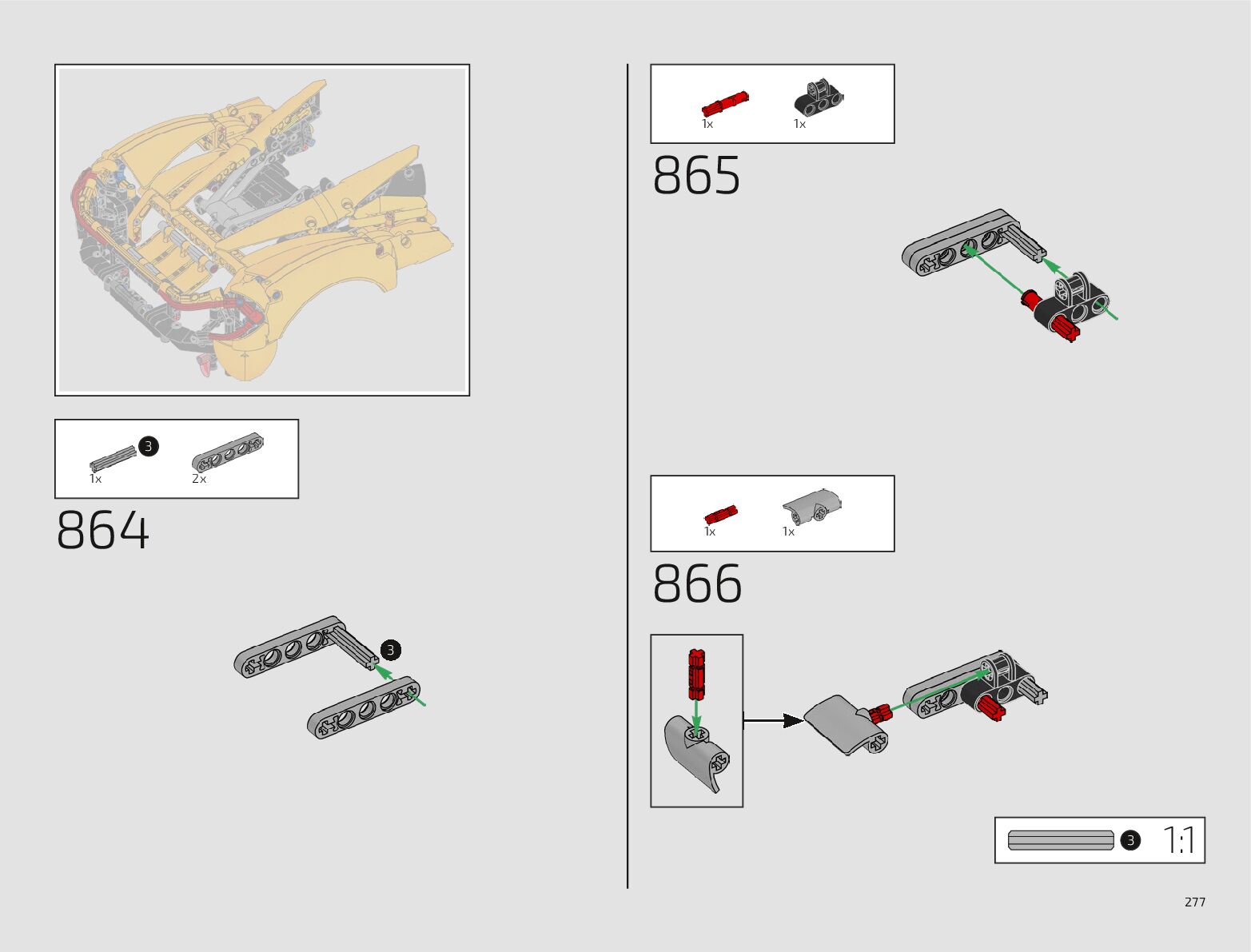 3
1x
2x
864
3

1x
1x
865

1x
1x
866

3
1:1

277