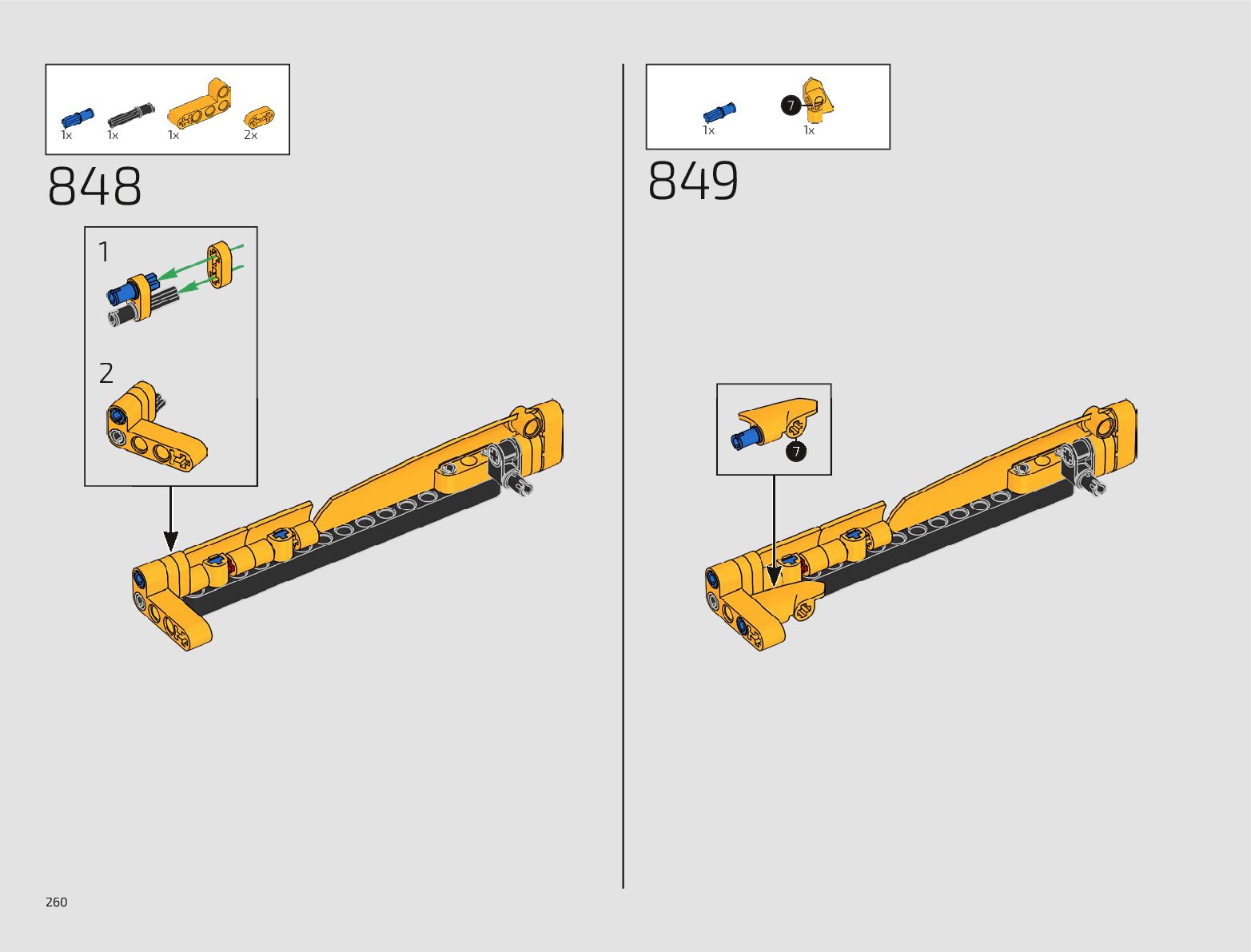 1x 1x 1x 2x

848

1

2

1x 7 1x

849

7

260