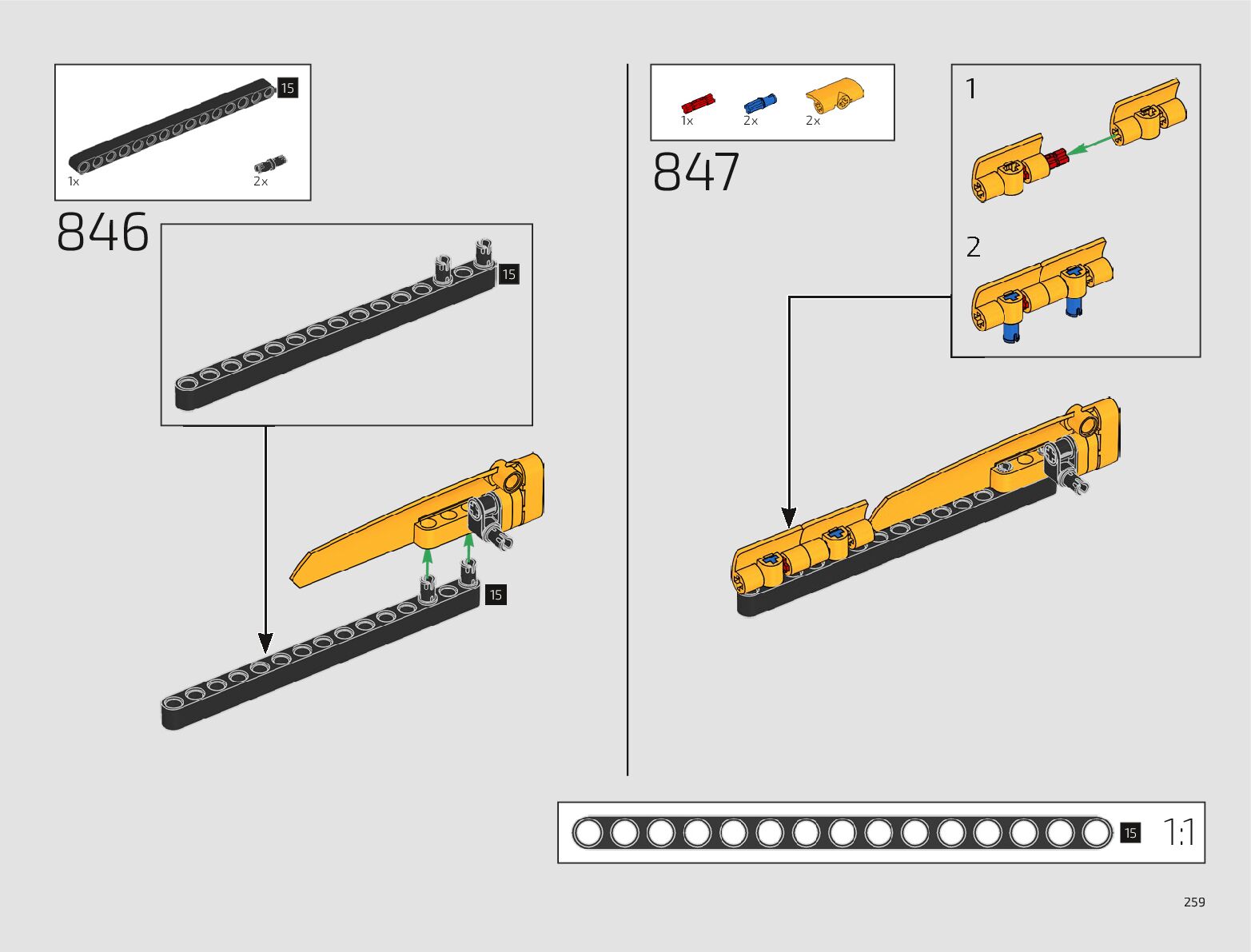 15
1x
2x
846
15
15
1x
2x
2x
847
1
2
15
1:1
259