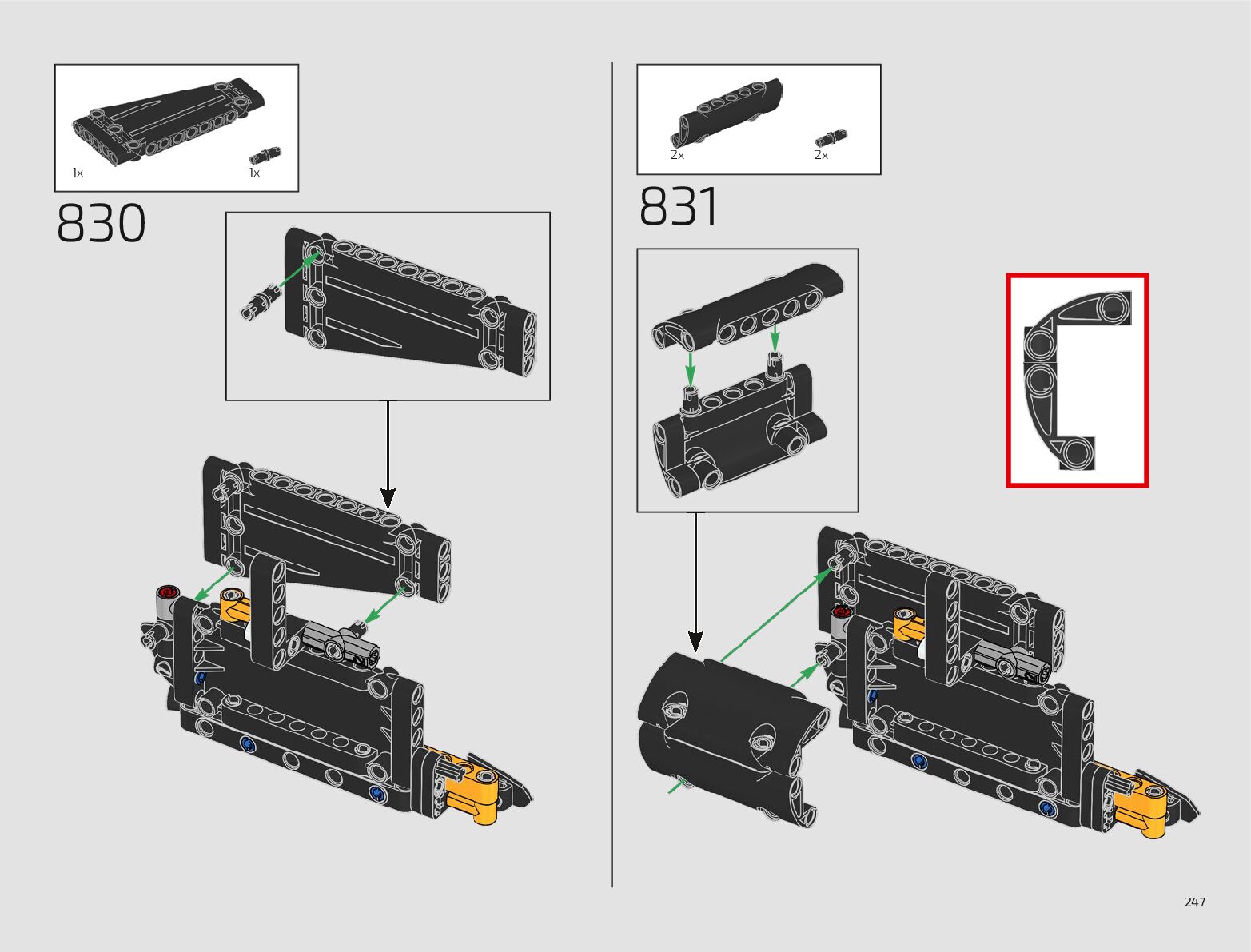 1x
1x
830

2x
2x
831

247