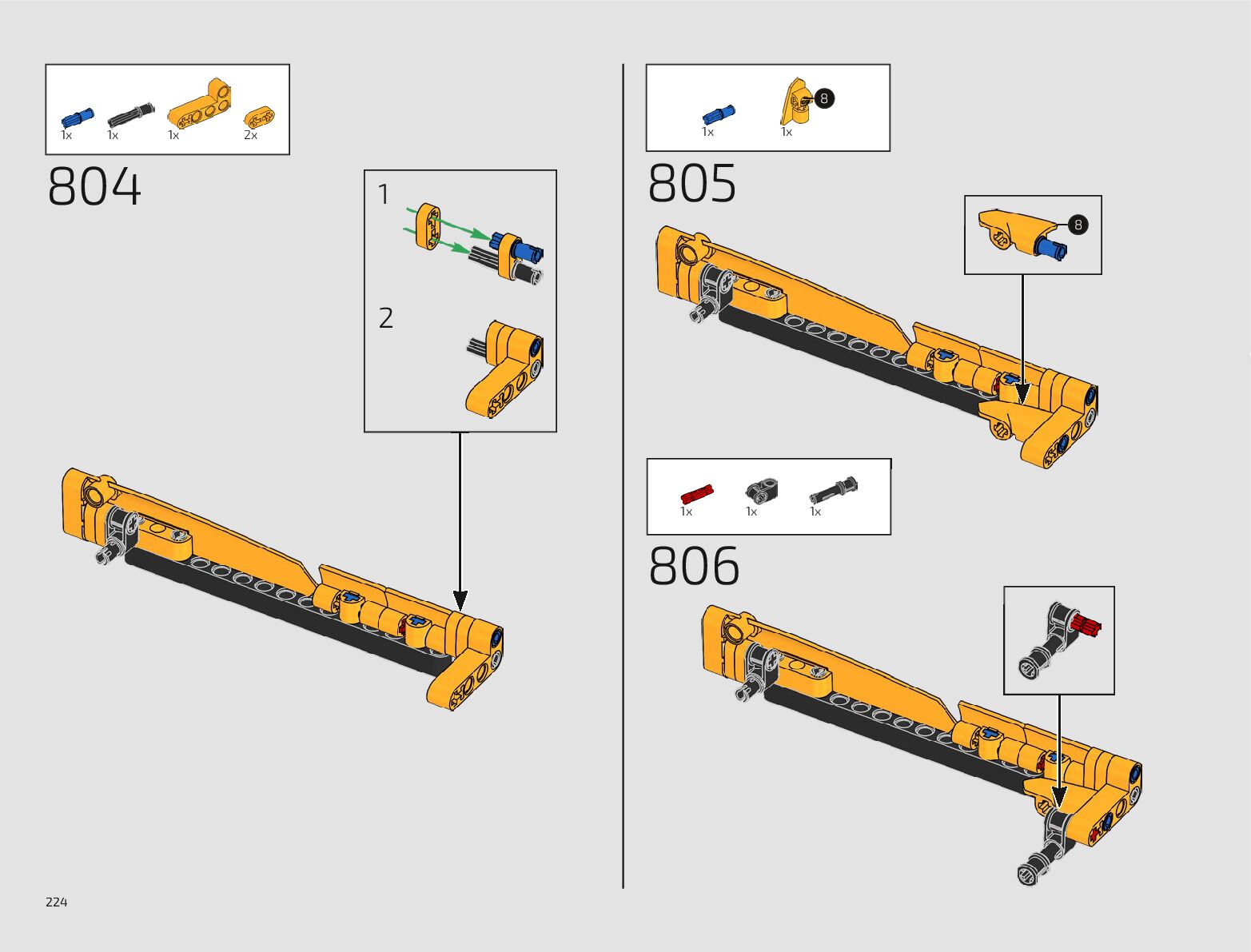 1x 1x 1x 2x

804

1

2

1x 1x
8

805

8

1x 1x 1x

806

224