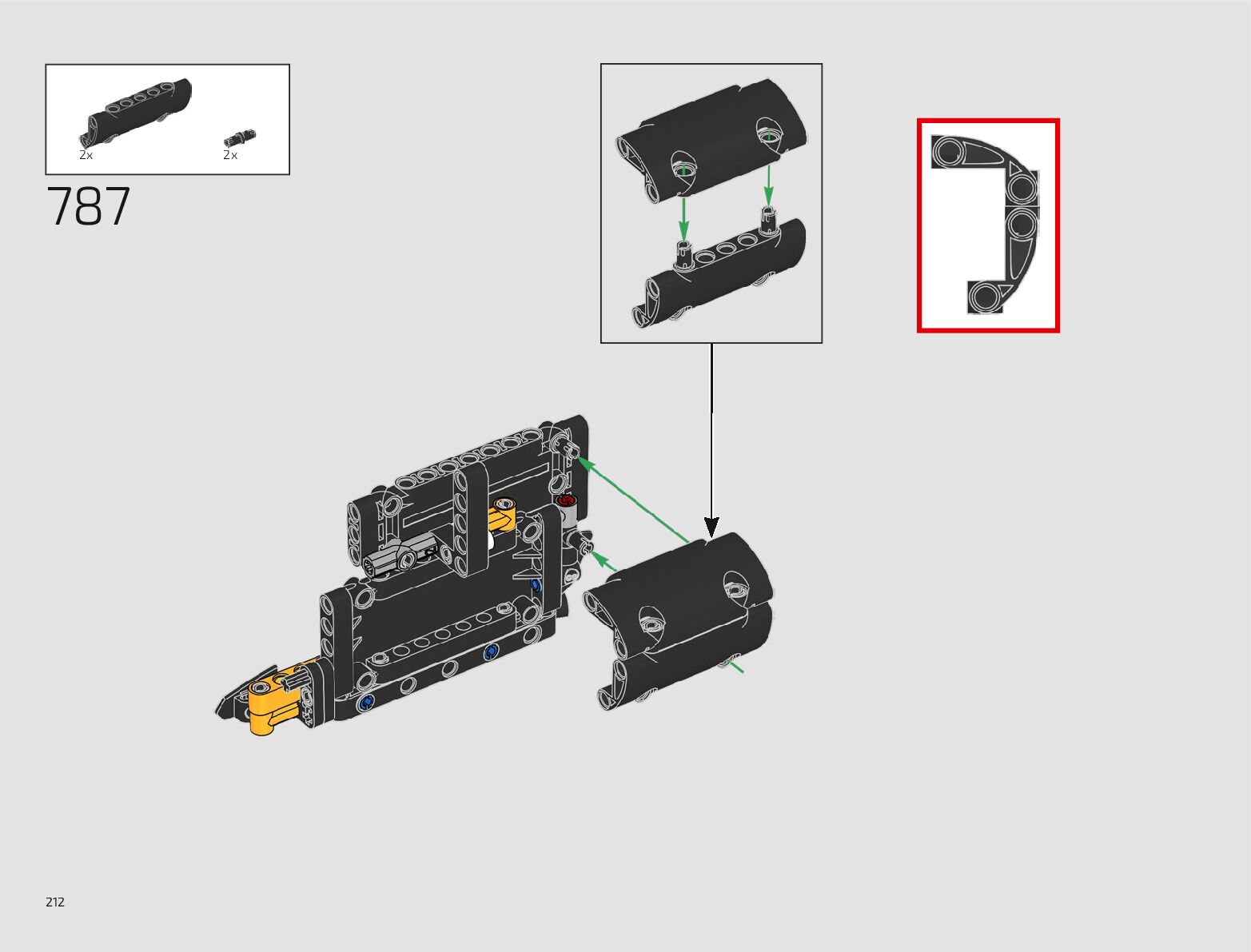 2x
2x
787
212