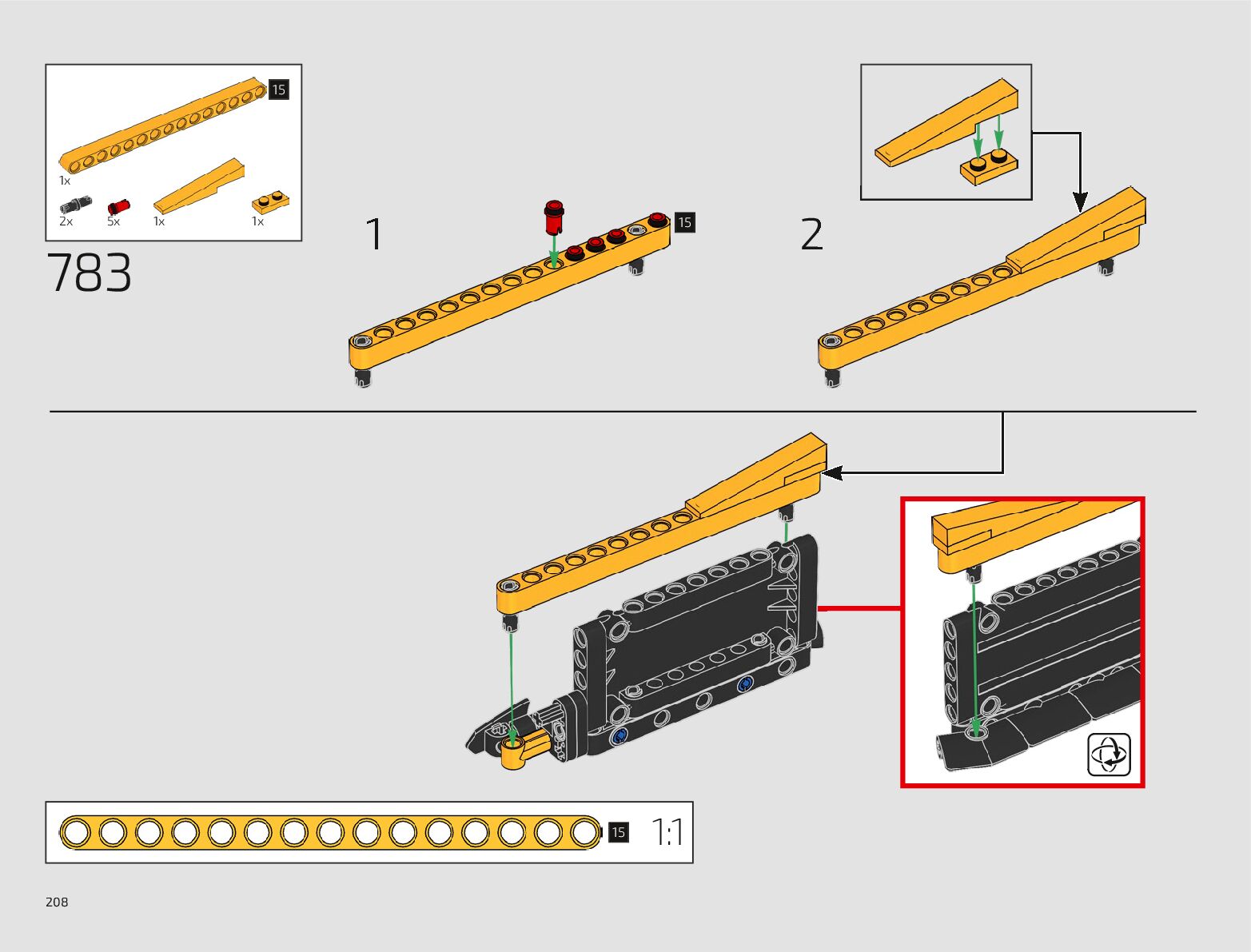 15

1x

2x 5x 1x 1x

783

1

15

2

15 1:1

208