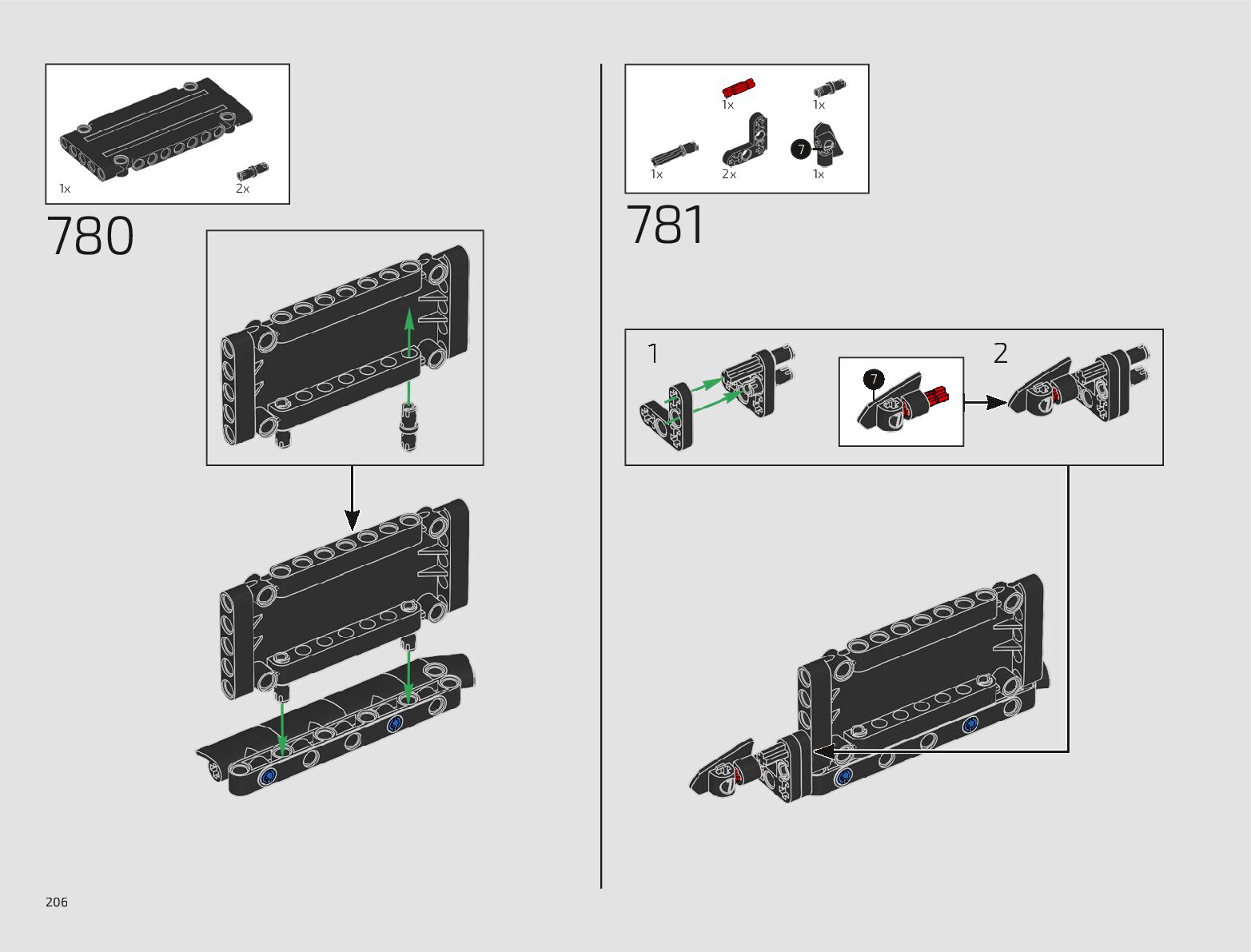 1x
2x

780

1x
1x
1x
2x
7
1x

781

1
7
2

206