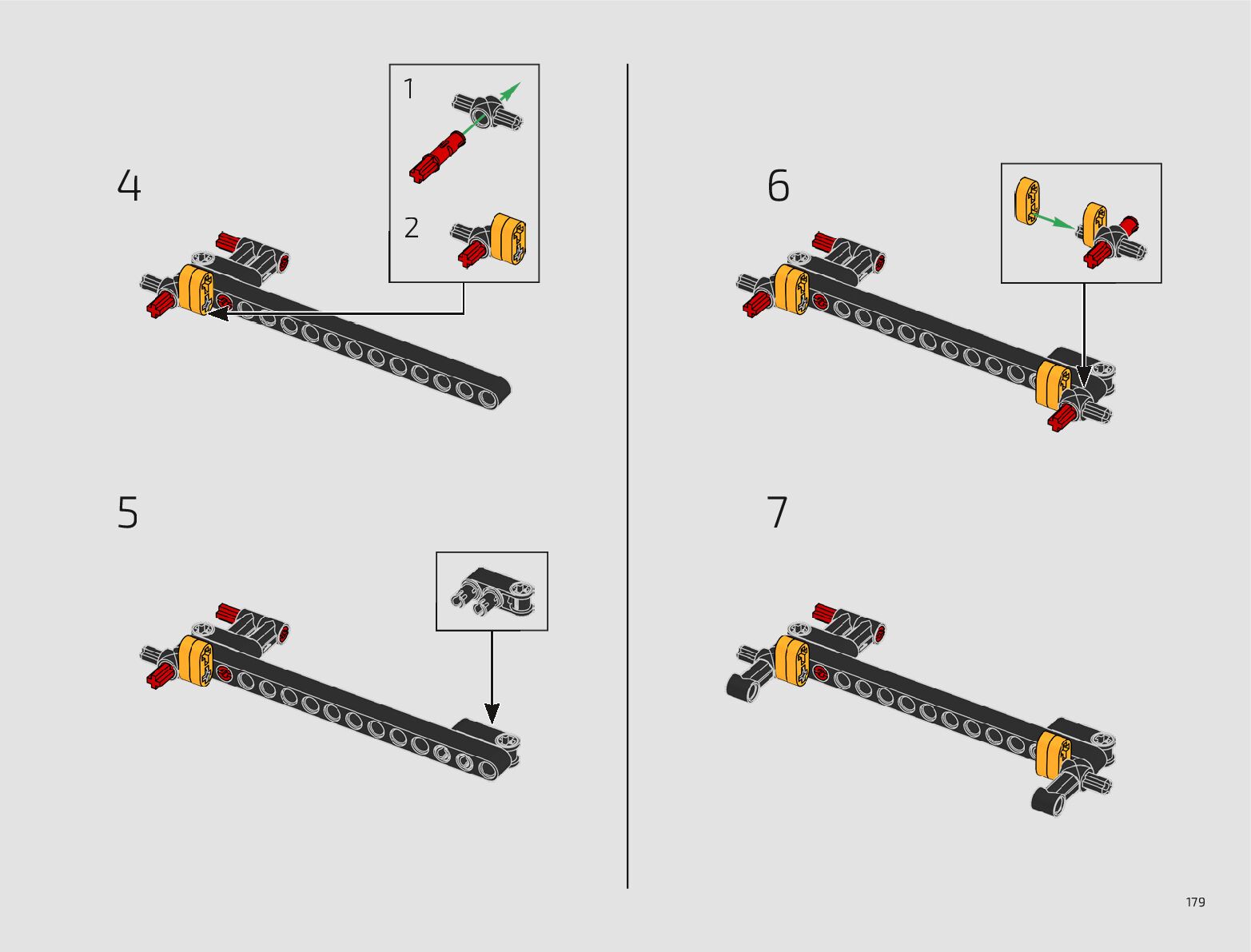 4

1

2

5

6

7

179