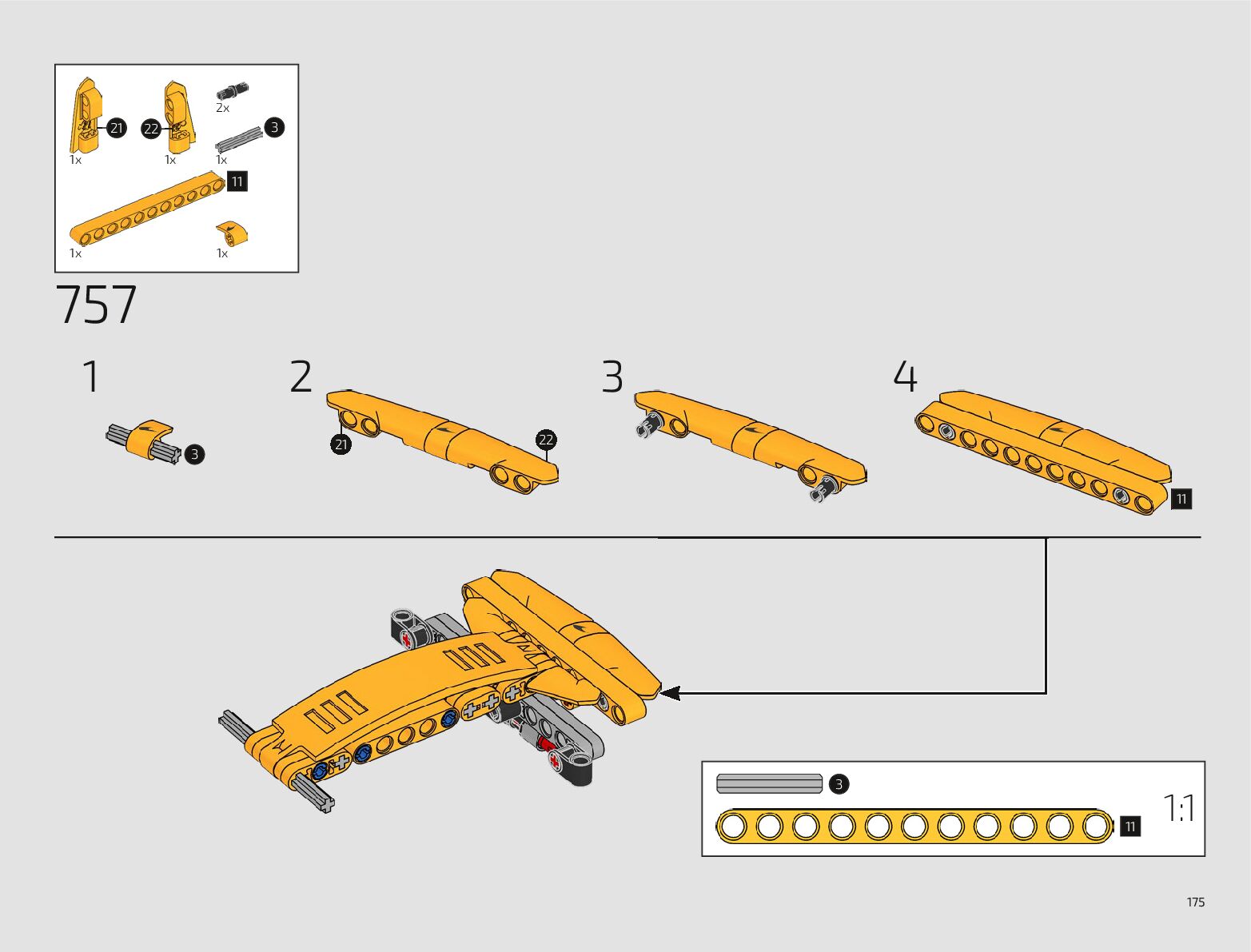 21
1x
22
1x
2x
3
1x
11
1x
1x

757

1
3

2
21
22

3

4
11

3
11
1:1

175