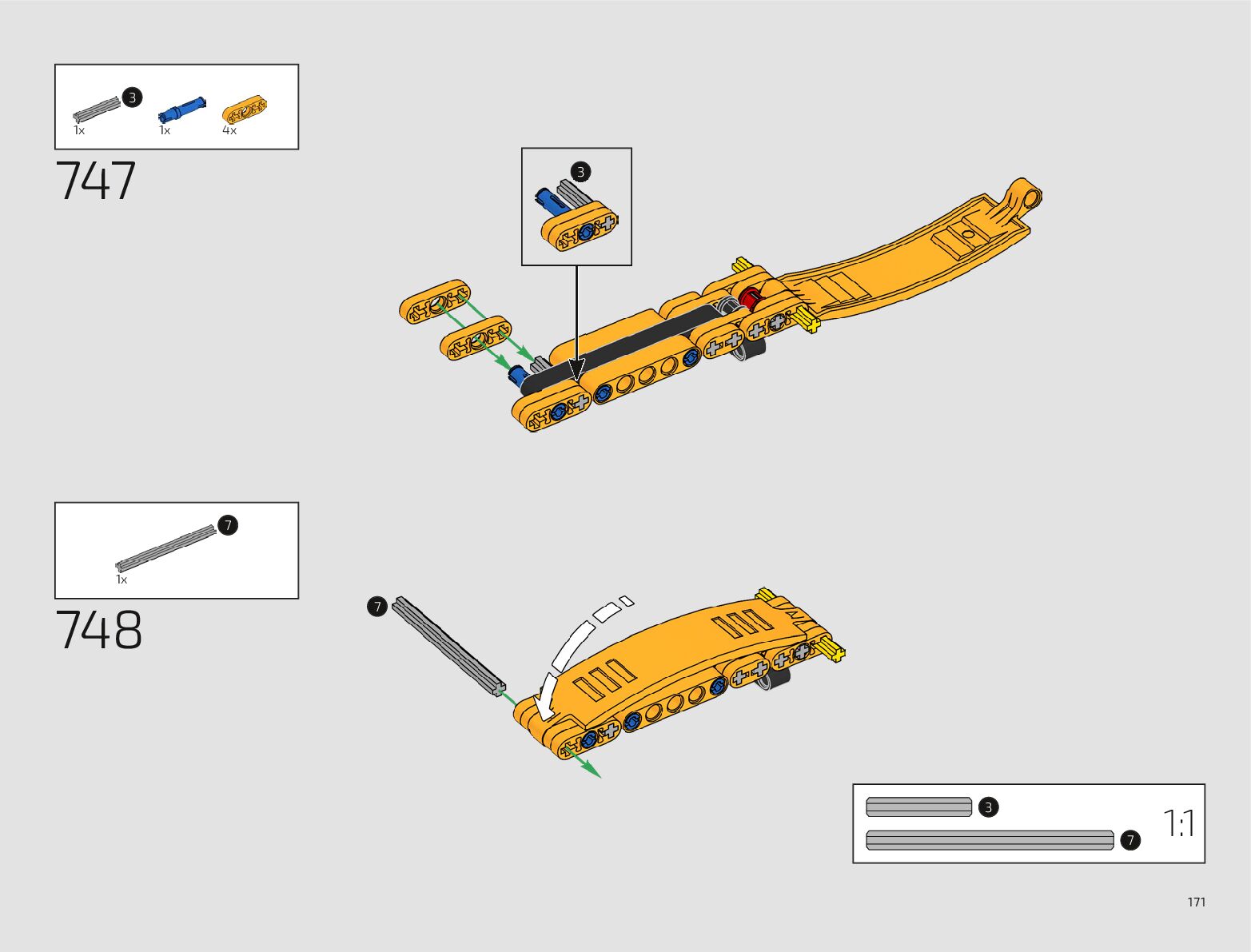 3
1x 1x 4x

747

3

7
1x

748

7

3
7
1:1

171