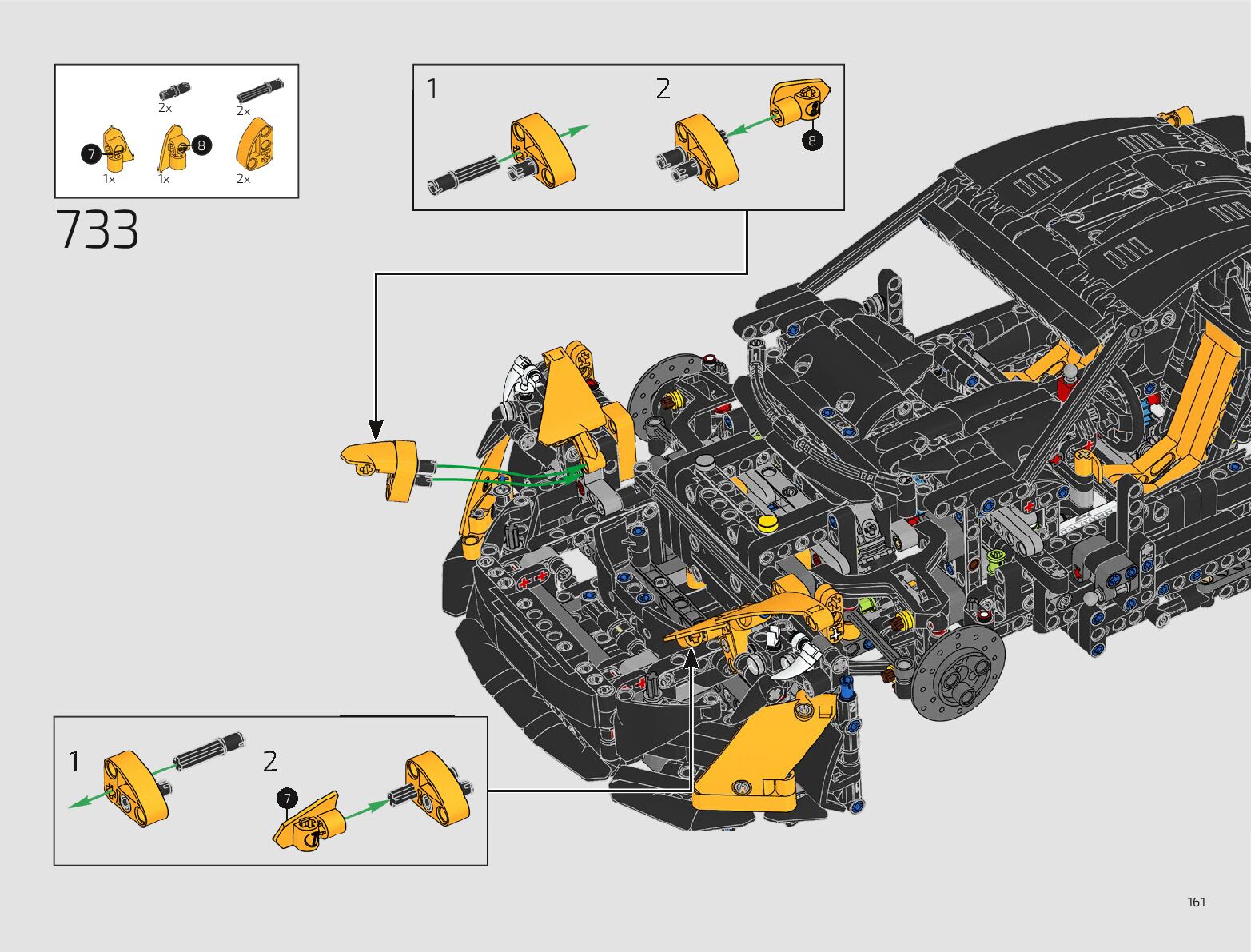 2x
2x
7
8
1x
1x
2x

733

1
2
8

1
2
7

161