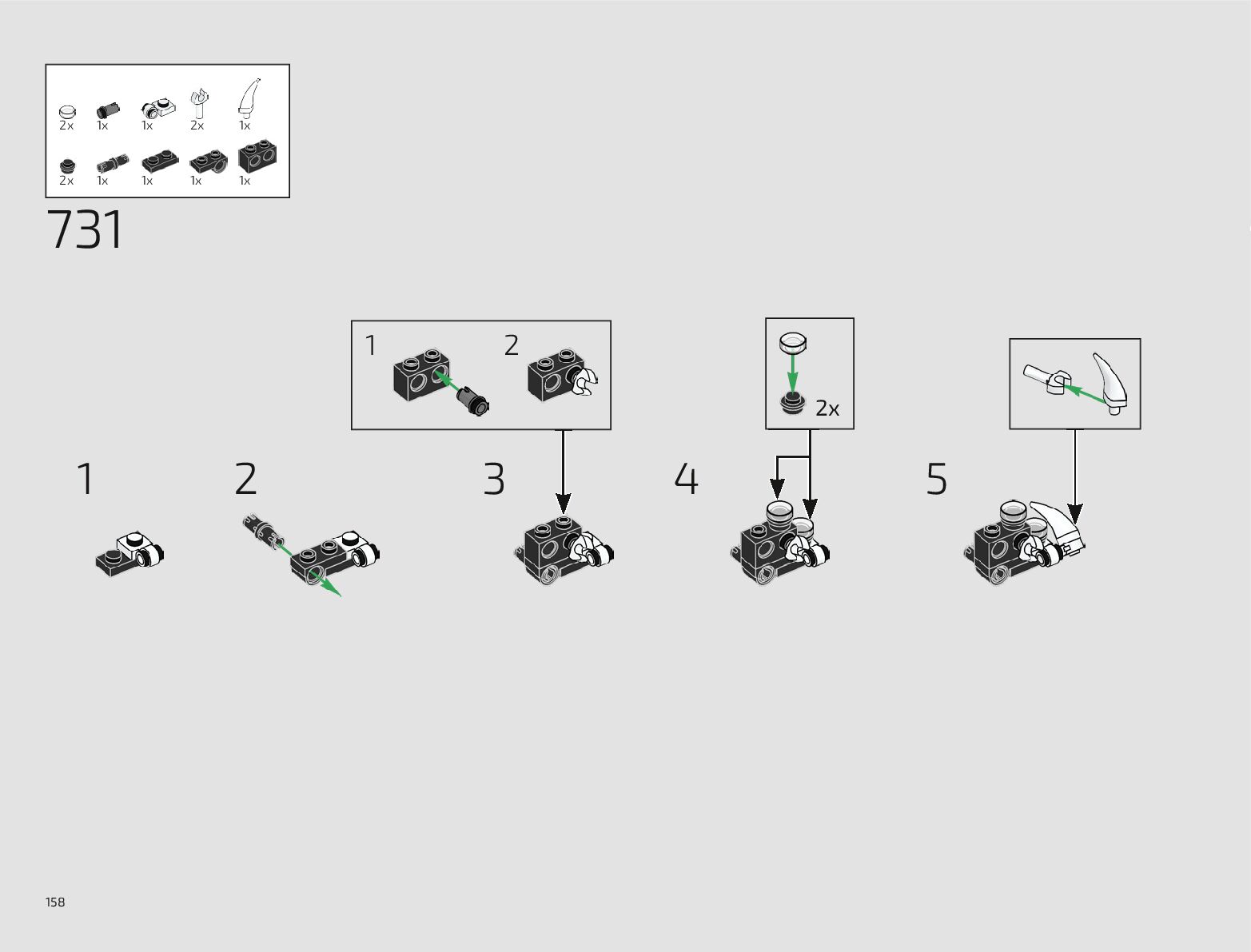 2x 1x 1x 2x 1x
2x 1x 1x 1x 1x

731

1 2

2x

1

2

3

4

5

158