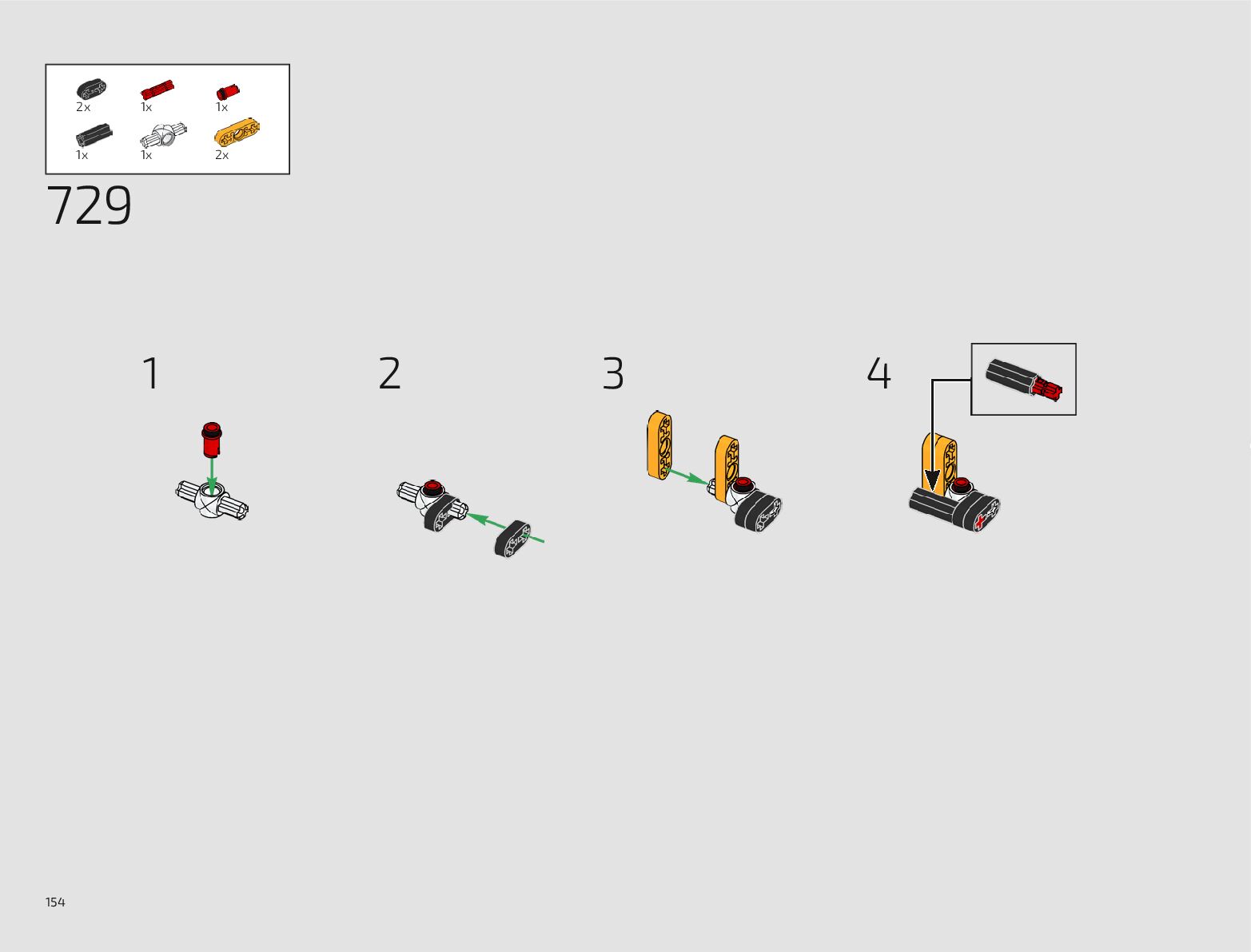 2x 1x 1x
1x 1x 2x

729

1

2

3

4

154