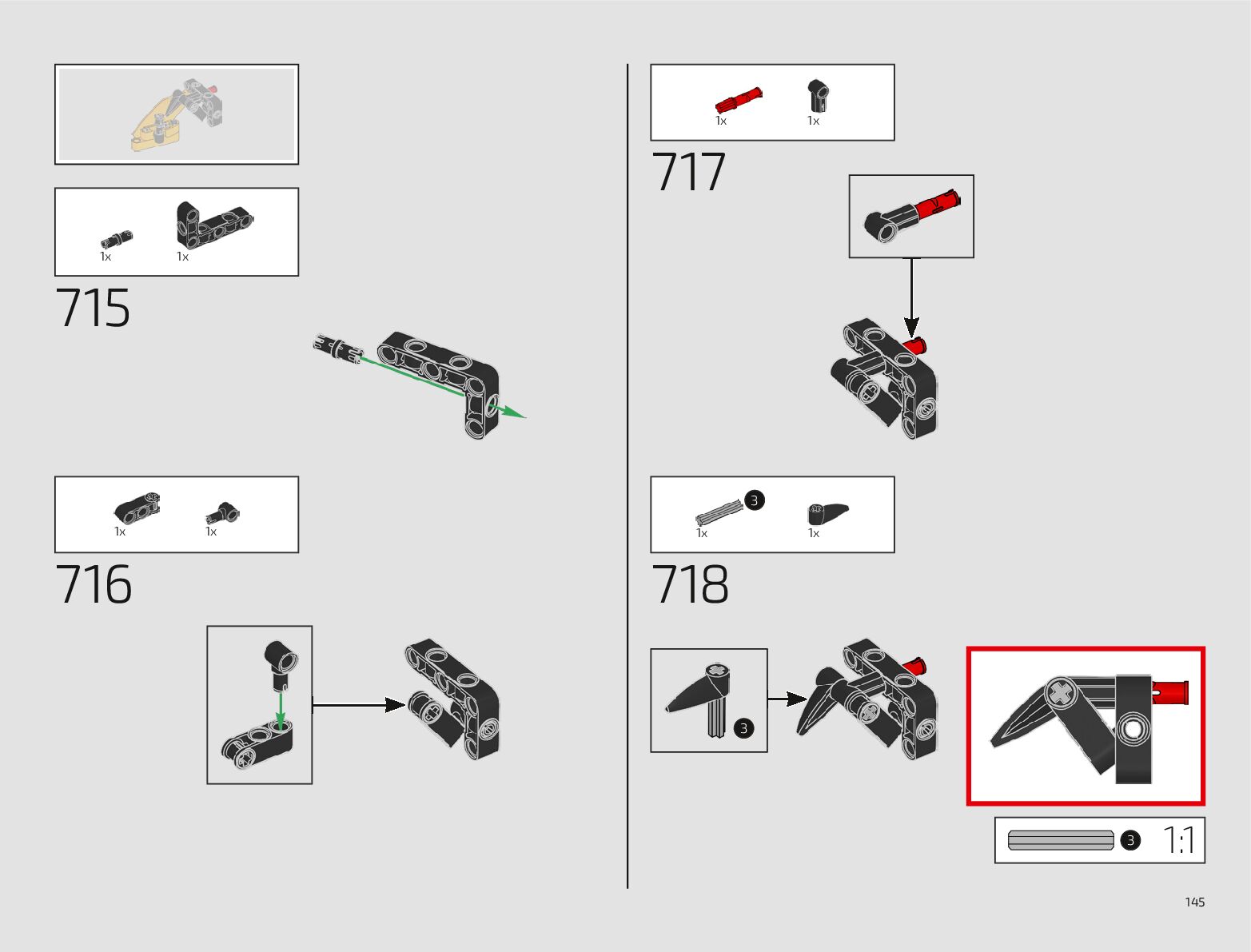 1x 1x

715

1x 1x

716

1x 1x

717

3

1x 1x

718

3

3 1:1

145