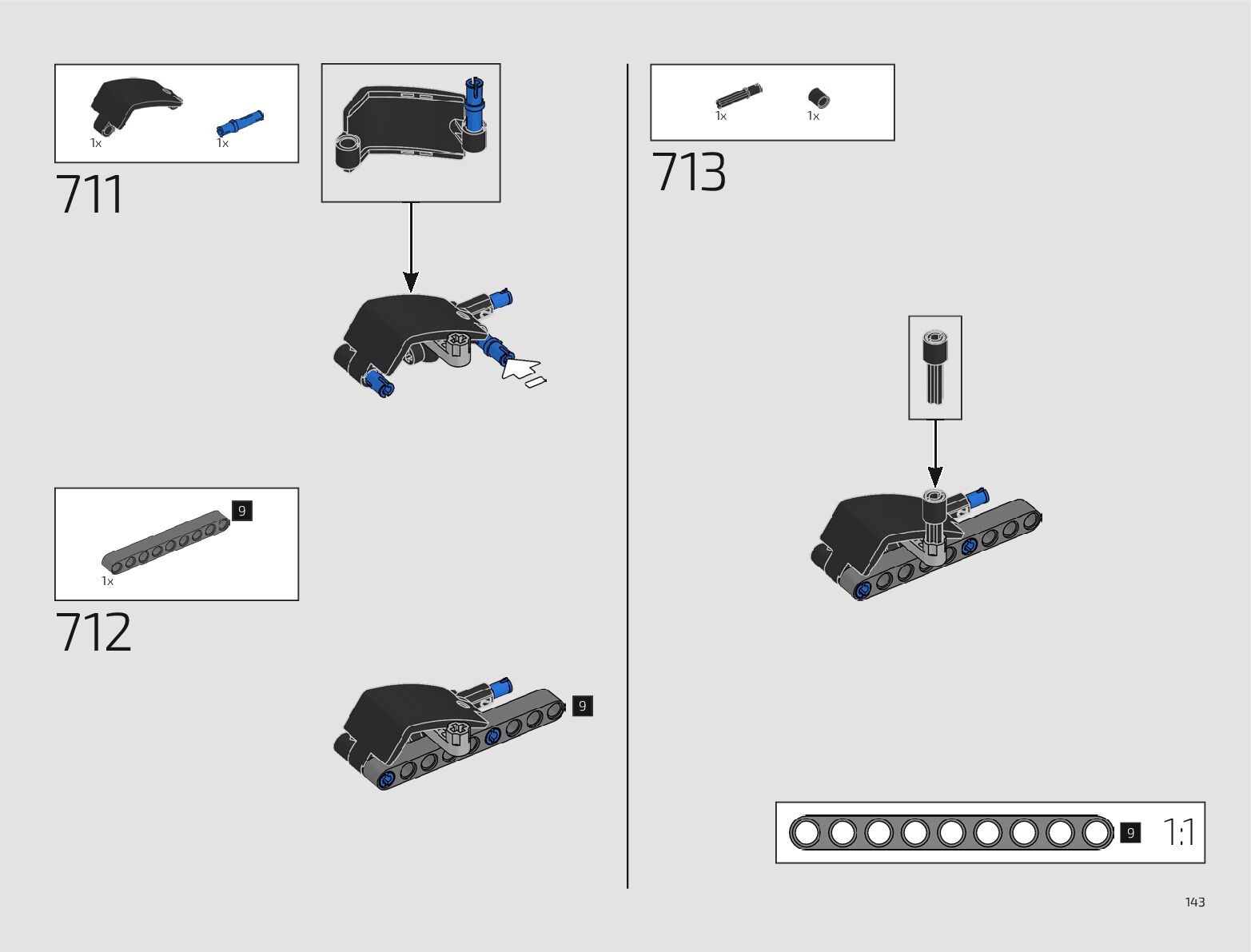 1x
1x

711

9
1x

712

9

1x
1x

713

9
1:1

143