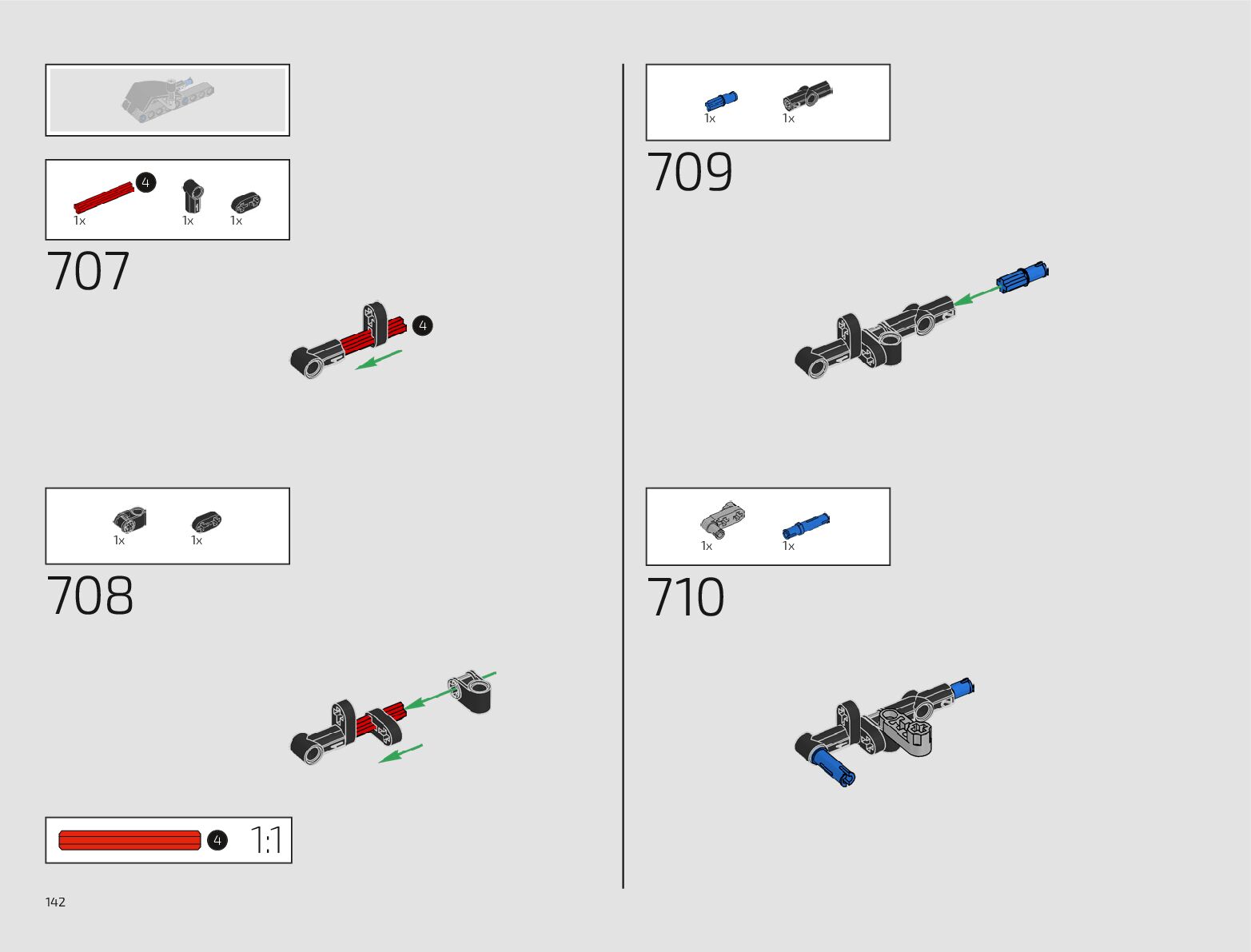 4
1x
1x
1x

707

4

1x
1x

708

4 1:1

142

1x
1x

709

1x
1x

710