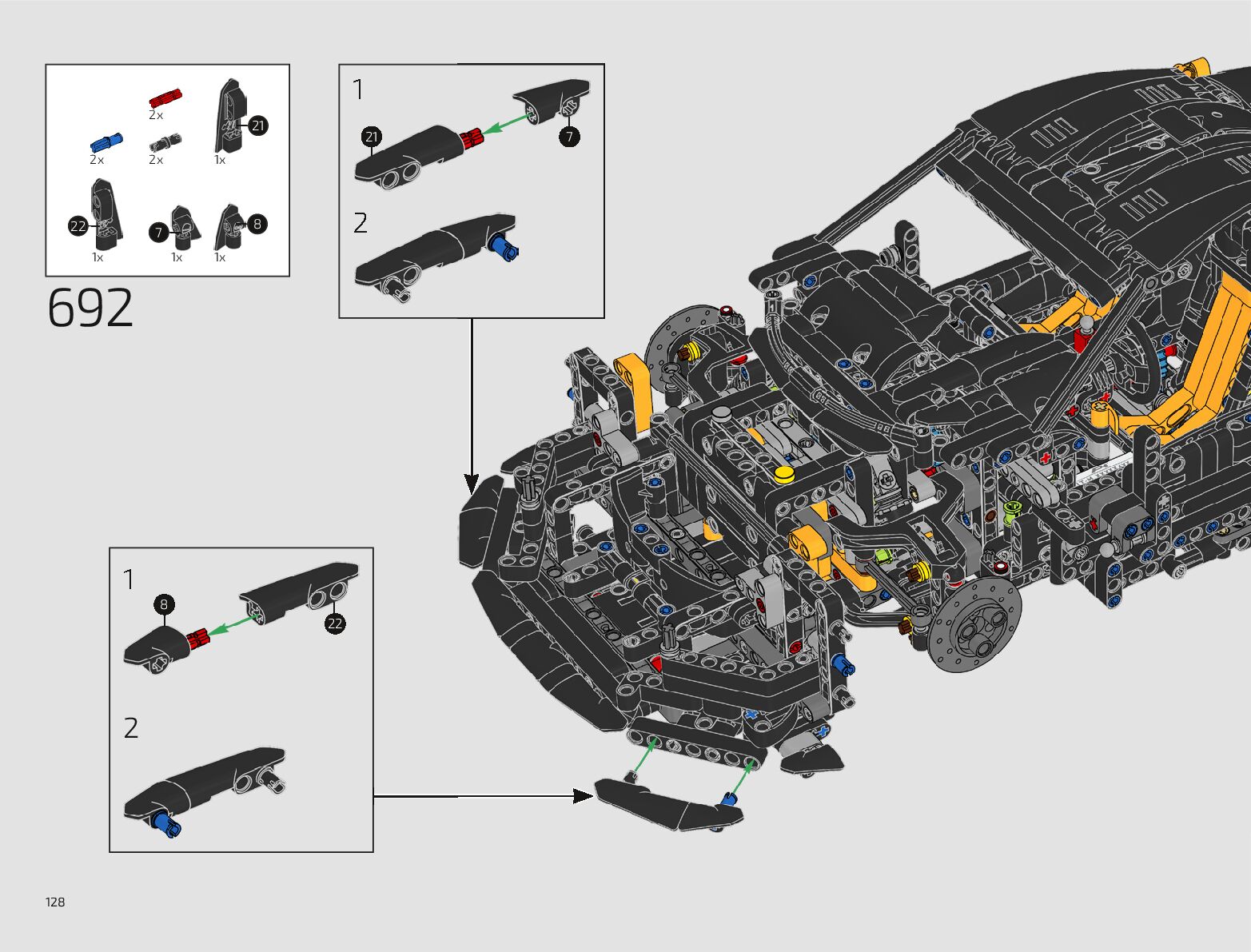 2x
21
2x
2x
1x
22
7
8
1x
1x
1x

692

1
21
7
2

1
8
22
2

128