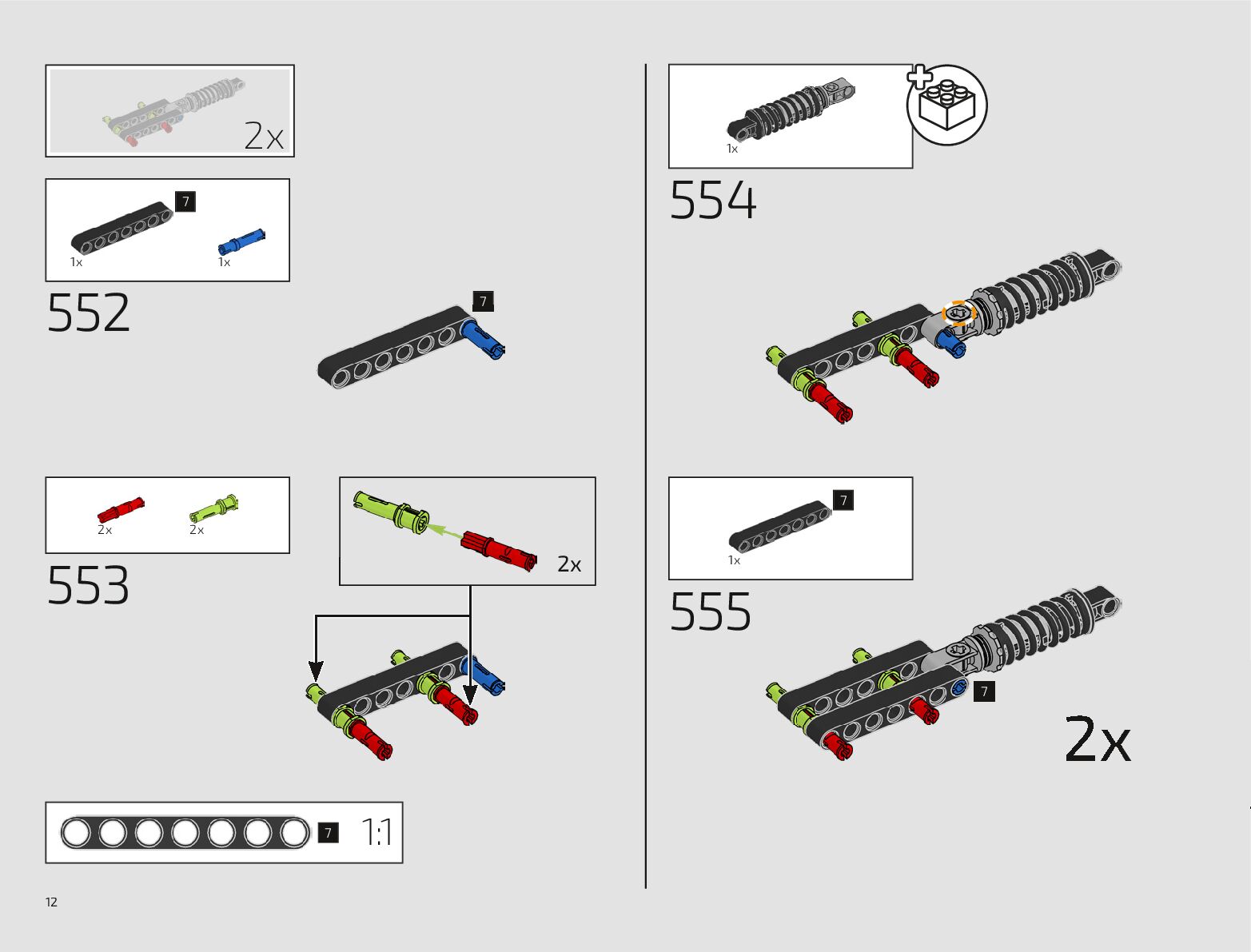 2x

7
1x
1x

552

7

2x
2x

553

2x

7
1:1

12

1x

554

7
1x

555

7

2x